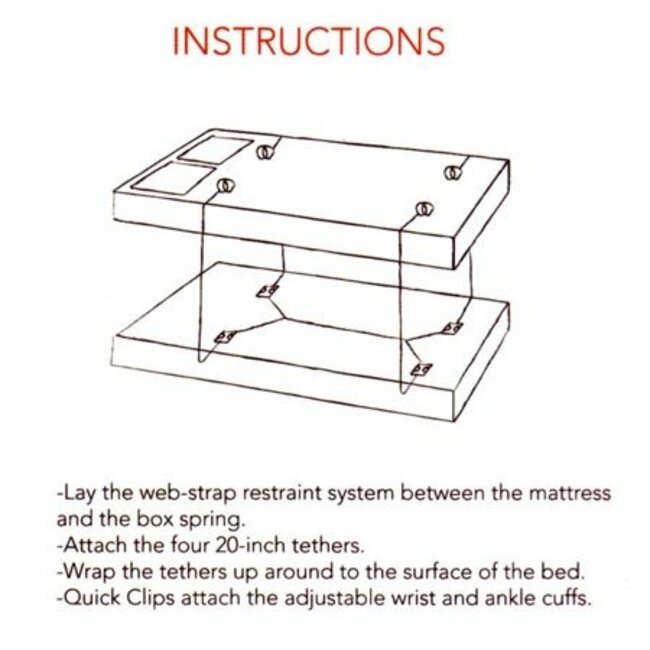 INSTRUCTIONS

-Lay the web-strap restraint system between the mattress and the box spring.
-Attach the four 20-inch tethers.
-Wrap the tethers up around to the surface of the bed.
-Quick Clips attach the adjustable wrist and ankle cuffs.