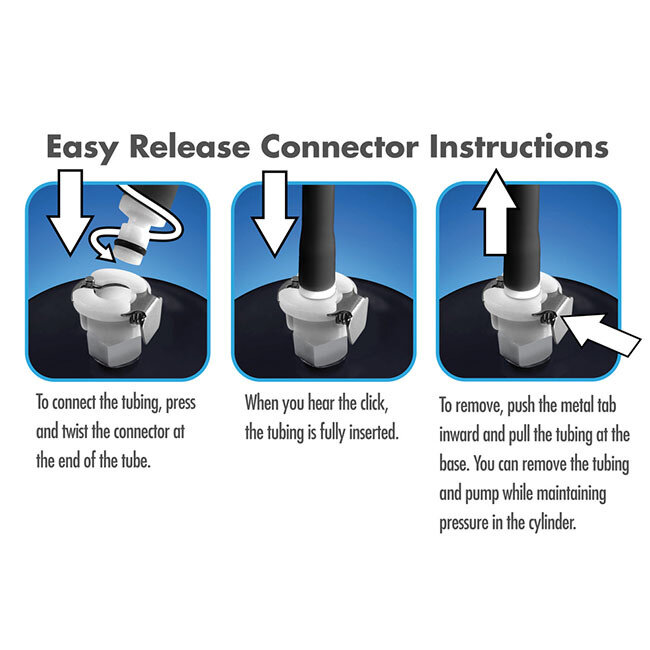 Easy Release Connector Instructions

To connect the tubing, press and twist the connector at the end of the tube.

When you hear the click, the tubing is fully inserted.

To remove, push the metal tab inward and pull the tubing at the base. You can remove the tubing and pump while maintaining pressure in the cylinder.