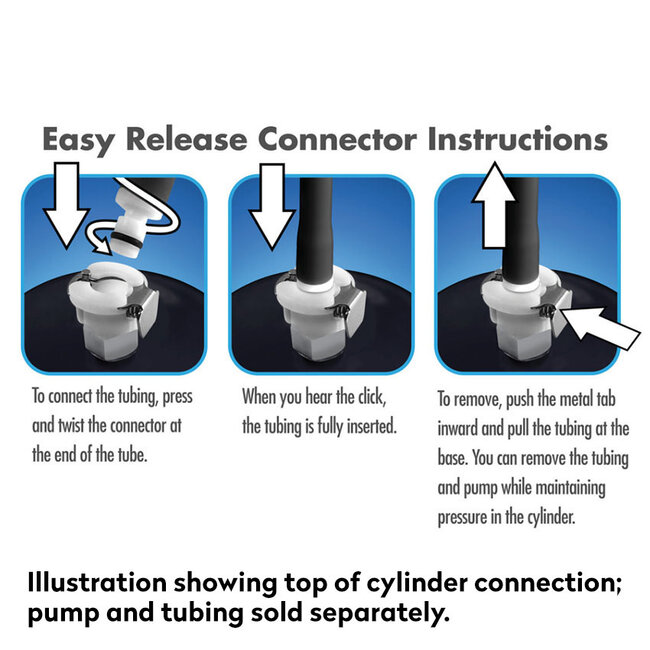 Easy Release Connector Instructions

To connect the tubing, press and twist the connector at the end of the tube.

When you hear the click, the tubing is fully inserted.

To remove, push the metal tab inward and pull the tubing at the base. You can remove the tubing and pump while maintaining pressure in the cylinder.

Illustration showing top of cylinder connection; pump and tubing sold separately.