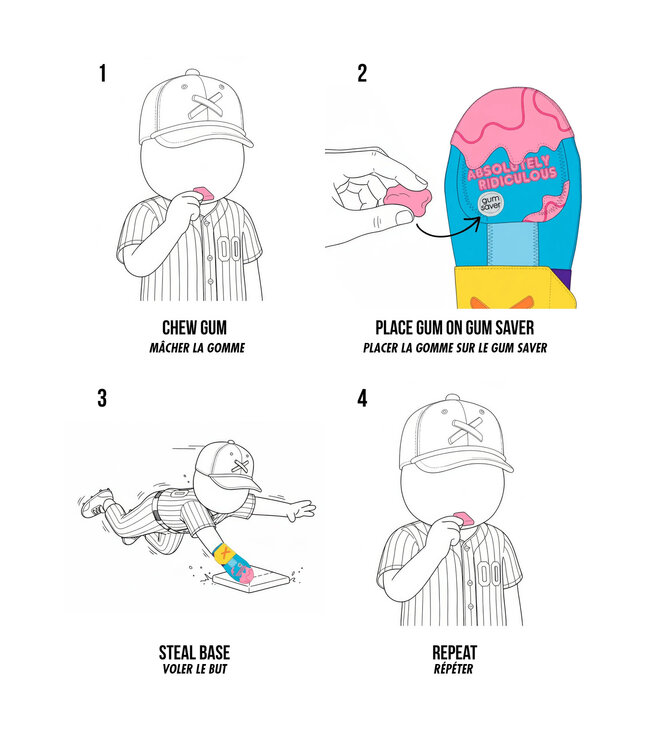 1

00

CHEW GUM
MÂCHER LA GOMME

2

ABSOLUTELY RIDICULOUS

gum saver

PLACE GUM ON GUM SAVER
PLACER LA GOMME SUR LE GUM SAVER

3

STEAL BASE
VOLER LE BUT

4

00

REPEAT
RÉPÉTER