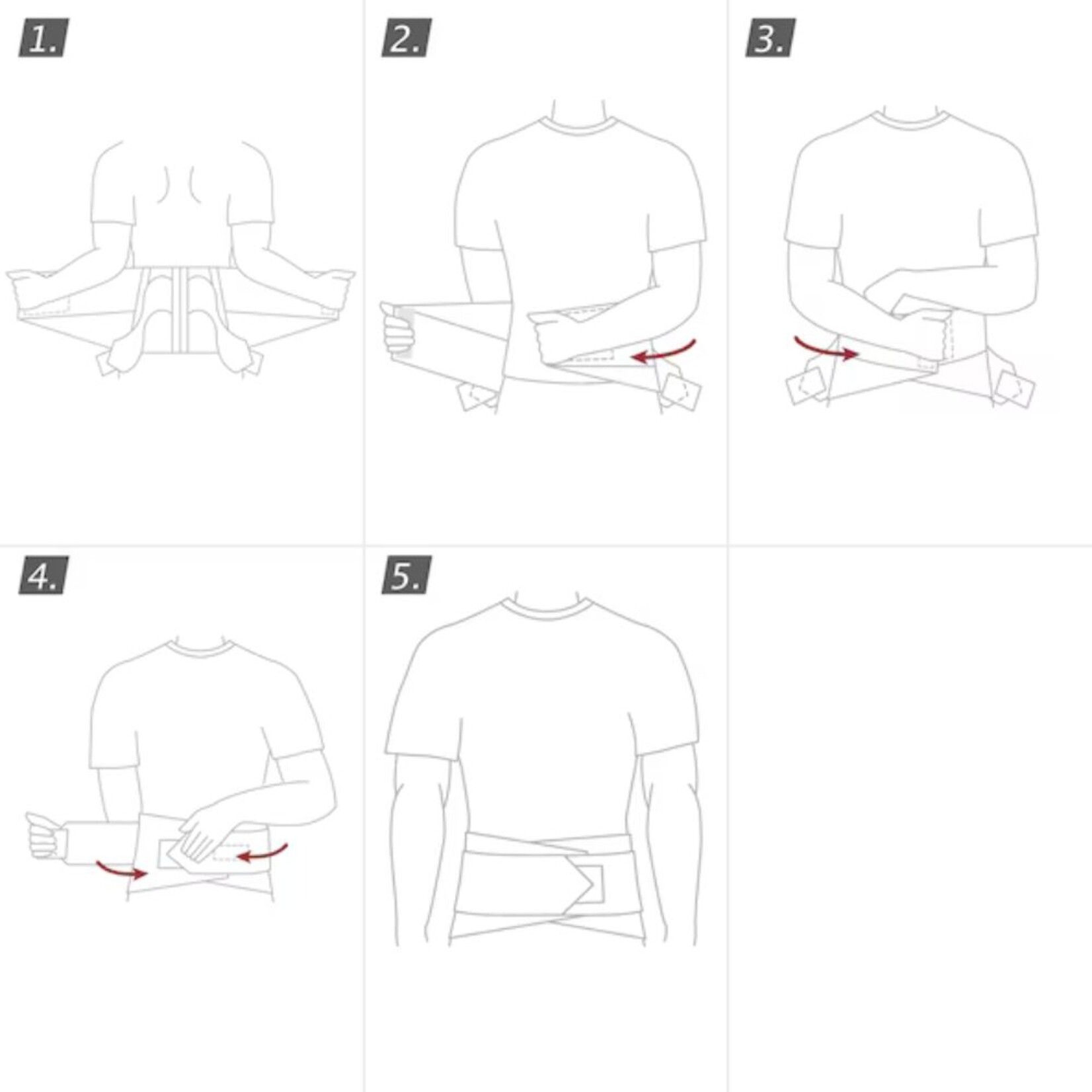 1.

2.

3.

4.

5.