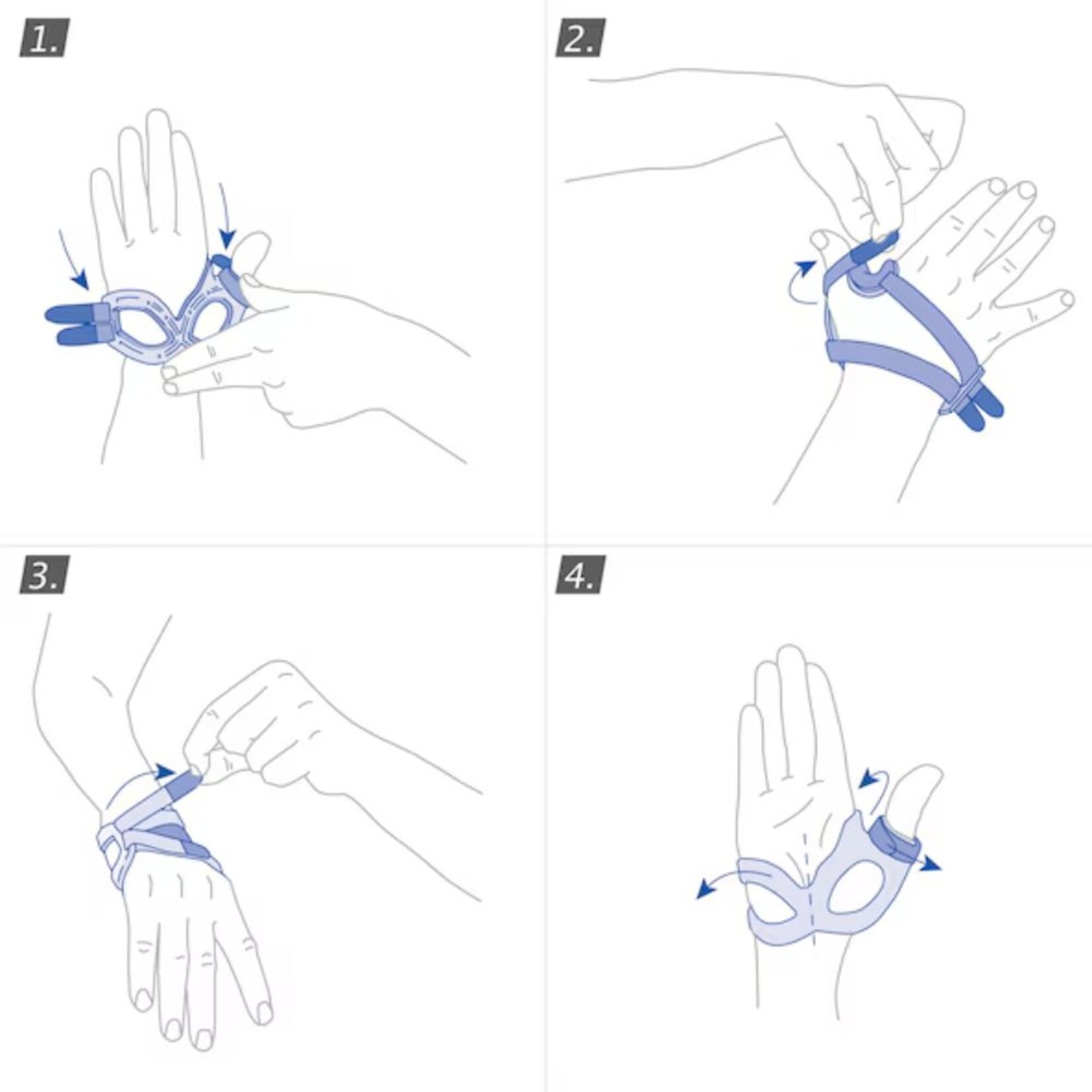 1.

2.

3.

4.