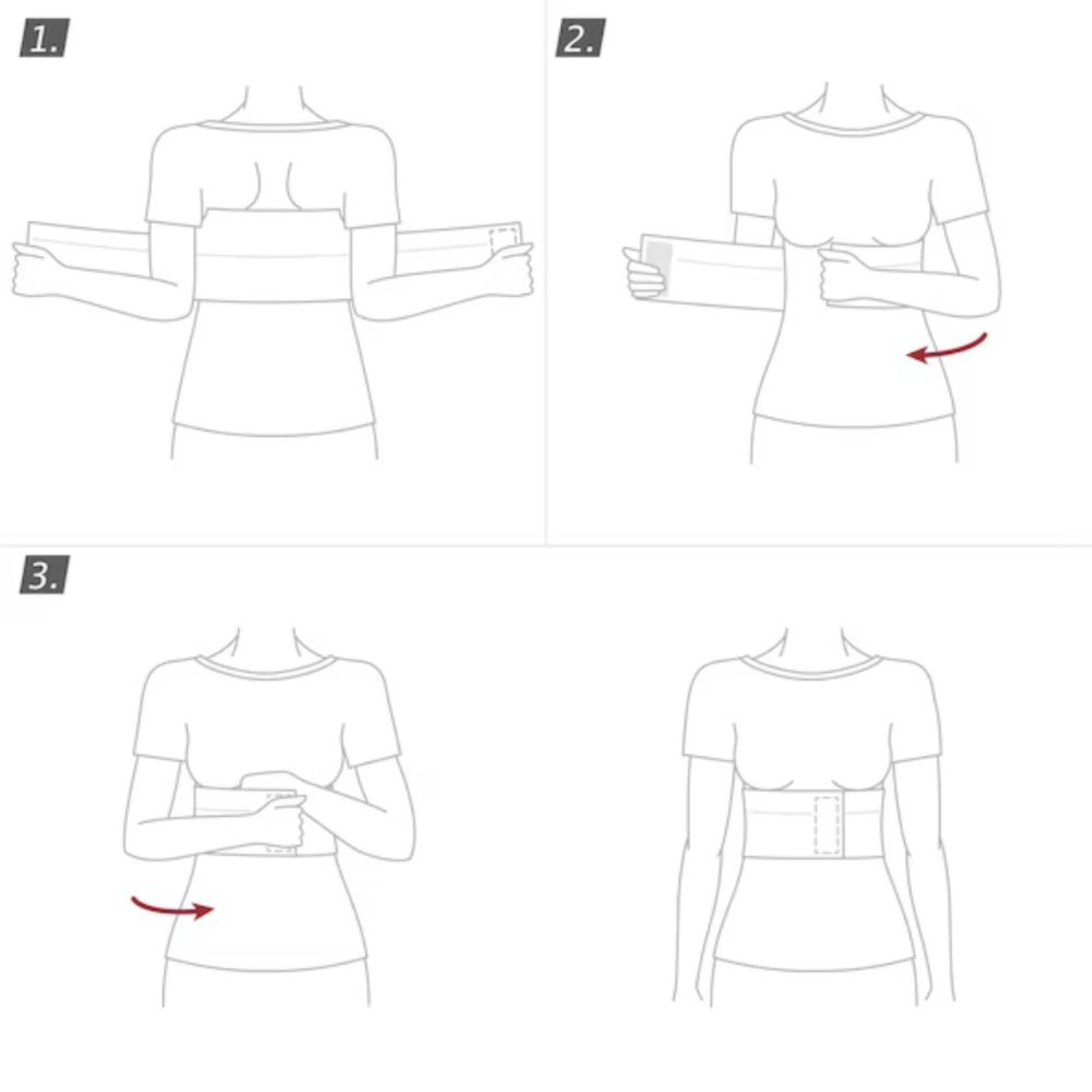 1.

2.

3.