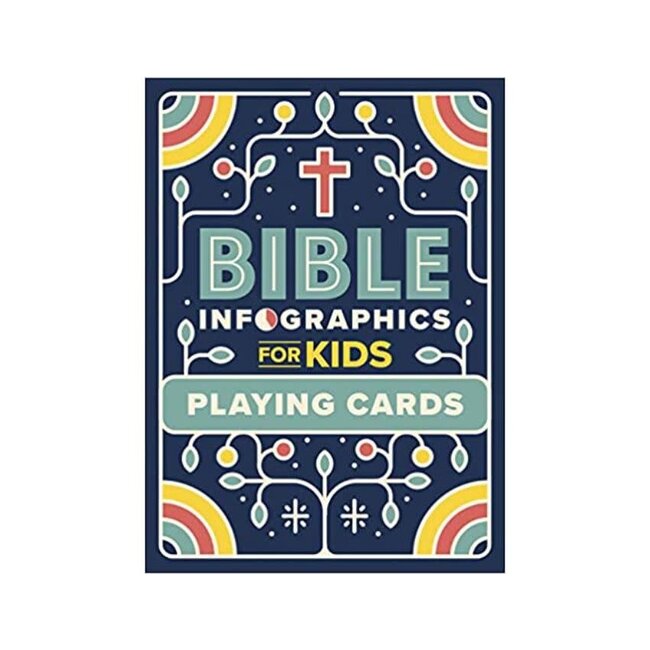 BIBLE
INFOGRAPHICS
FOR KIDS
PLAYING CARDS