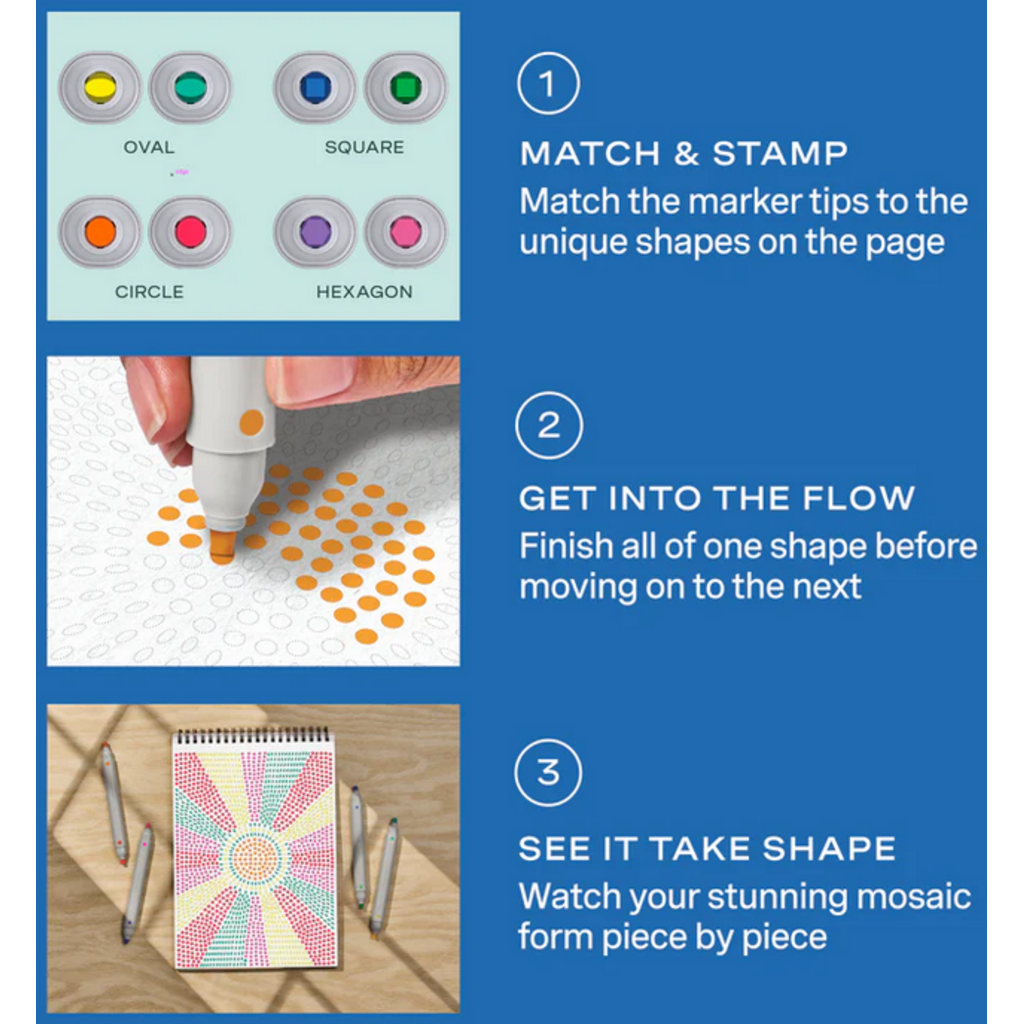 OVAL

SQUARE

CIRCLE

HEXAGON

1

MATCH & STAMP

Match the marker tips to the unique shapes on the page

2

GET INTO THE FLOW

Finish all of one shape before moving on to the next

3

SEE IT TAKE SHAPE

Watch your stunning mosaic form piece by piece