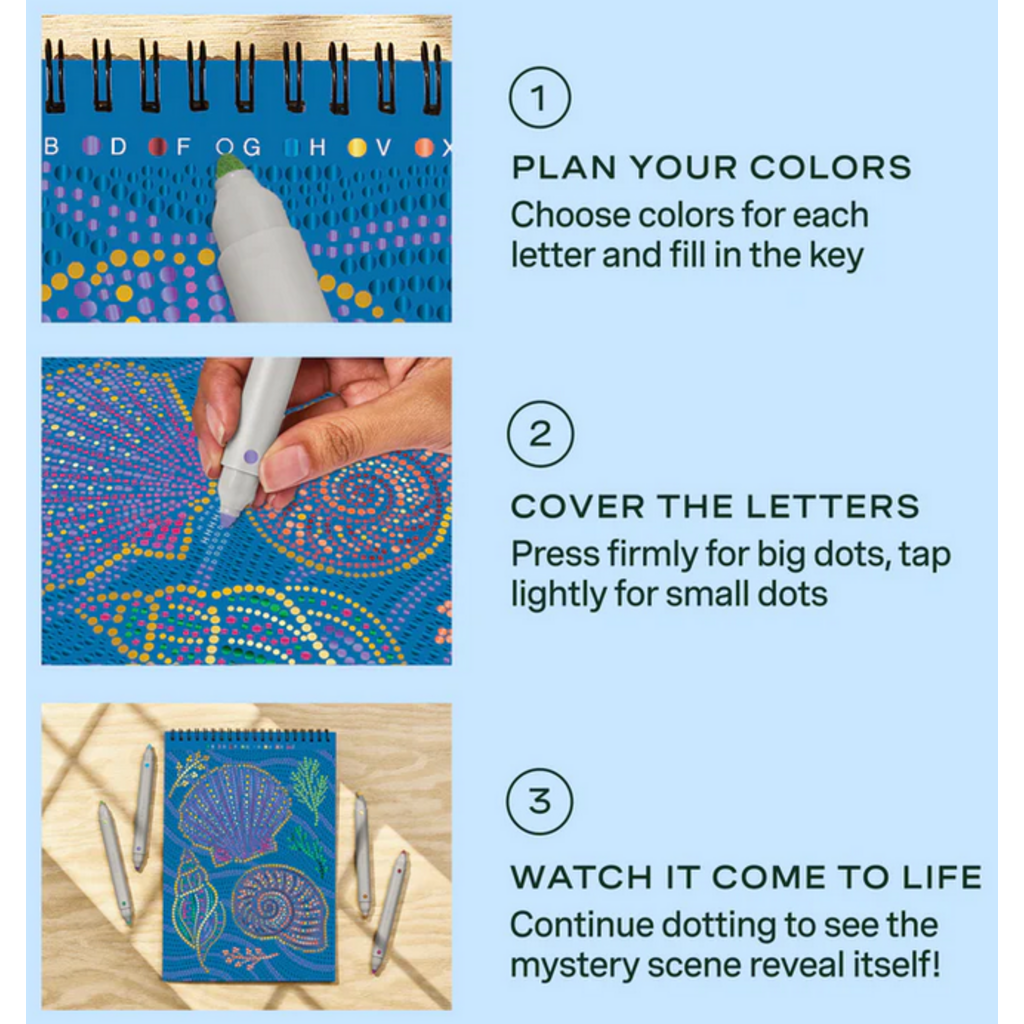 B D F G H V X

1

PLAN YOUR COLORS
Choose colors for each letter and fill in the key

2

COVER THE LETTERS
Press firmly for big dots, tap lightly for small dots

3

WATCH IT COME TO LIFE
Continue dotting to see the mystery scene reveal itself!