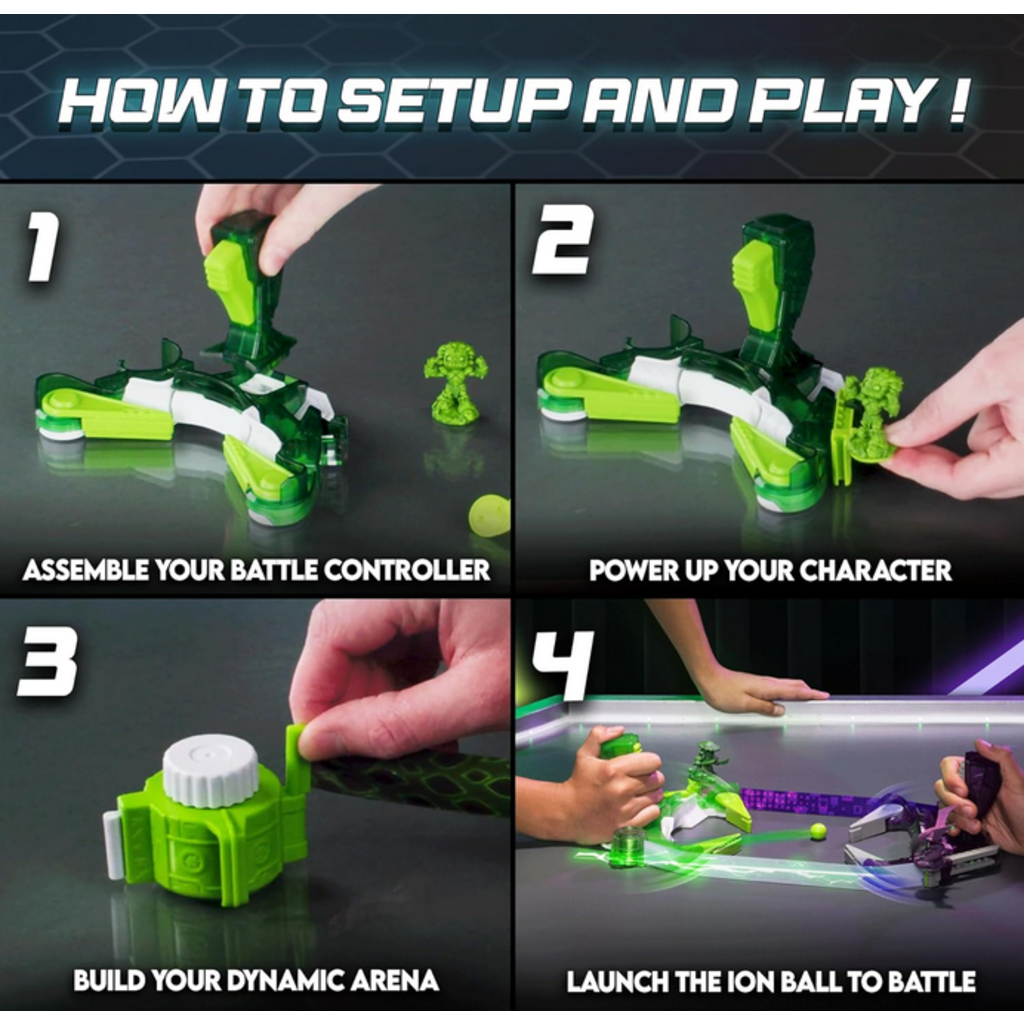 HOW TO SETUP AND PLAY !

1

ASSEMBLE YOUR BATTLE CONTROLLER

2

POWER UP YOUR CHARACTER

3

BUILD YOUR DYNAMIC ARENA

4

LAUNCH THE ION BALL TO BATTLE