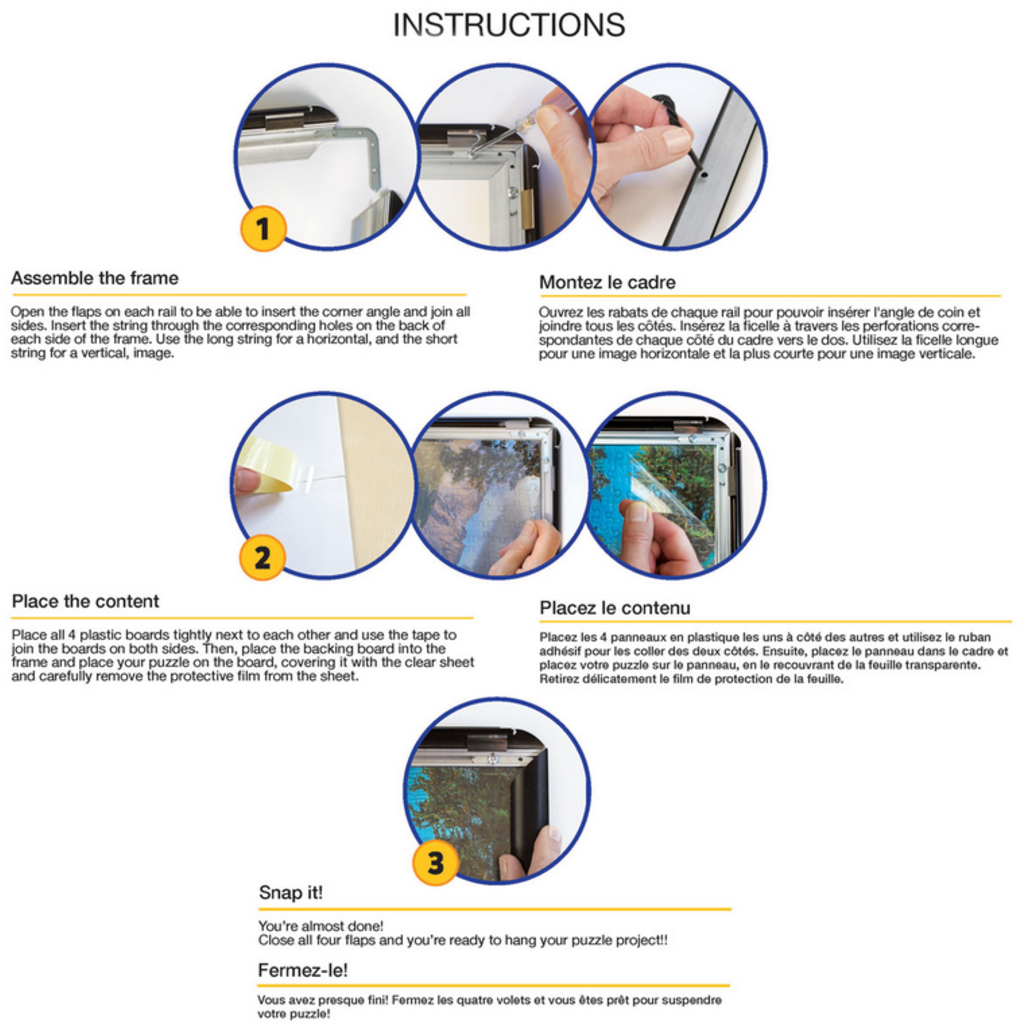 INSTRUCTIONS

1

Assemble the frame

Open the flaps on each rail to be able to insert the corner angle and join all sides. Insert the string through the corresponding holes on the back of each side of the frame. Use the long string for a horizontal, and the short string for a vertical, image.

Montez le cadre

Ouvrez les rabats de chaque rail pour pouvoir insérer l'angle de coin et joindre tous les côtés. Insérez la ficelle à travers les perforations correspondantes de chaque côté du cadre vers le dos. Utilisez la ficelle longue pour une image horizontale et la plus courte pour une image verticale.

2

Place the content

Place all 4 plastic boards tightly next to each other and use the tape to join the boards on both sides. Then, place the backing board into the frame and place your puzzle on the board, covering it with the clear sheet and carefully remove the protective film from the sheet.

Placez le contenu

Placez les 4 panneaux en plastique les uns à côté des autres et utilisez le ruban adhésif pour les coller des deux côtés. Ensuite, placez le panneau dans le cadre et placez votre puzzle sur le panneau, en le recouvrant de la feuille transparente. Retirez délicatement le film de protection de la feuille.

3

Snap it!

You're almost done!
Close all four flaps and you're ready to hang your puzzle project!!

Fermez-le!

Vous avez presque fini! Fermez les quatre volets et vous êtes prêt pour suspendre votre puzzle!