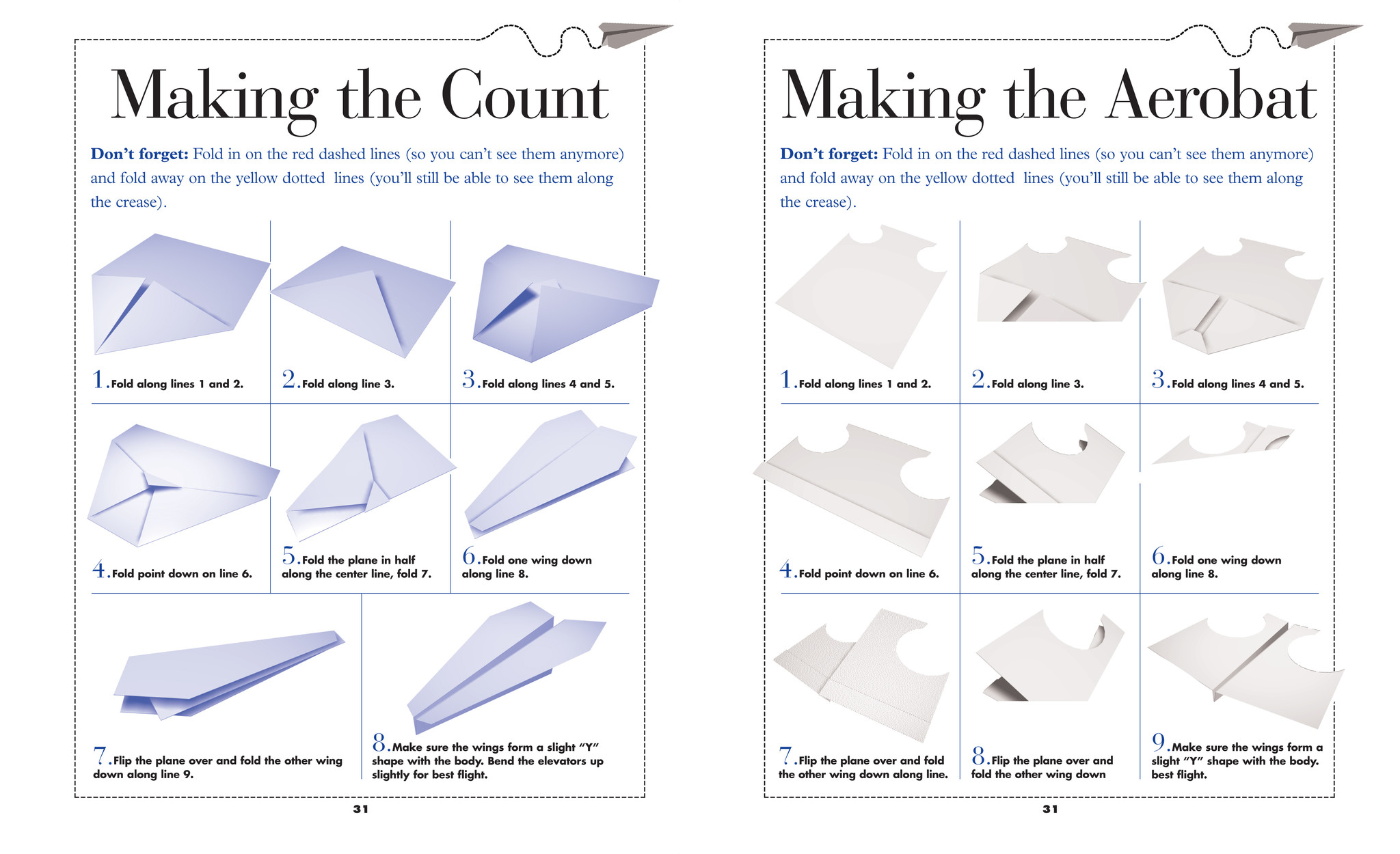 Making the Count

**Don't forget:** Fold in on the red dashed lines (so you can't see them anymore) and fold away on the yellow dotted lines (you'll still be able to see them along the crease).

1. Fold along lines 1 and 2.

2. Fold along line 3.

3. Fold along lines 4 and 5.

4. Fold point down on line 6.

5. Fold the plane in half along the center line, fold 7.

6. Fold one wing down along line 8.

7. Flip the plane over and fold the other wing down along line 9.

8. Make sure the wings form a slight "Y" shape with the body. Bend the elevators up slightly for best flight.

31

Making the Aerobat

**Don't forget:** Fold in on the red dashed lines (so you can't see them anymore) and fold away on the yellow dotted lines (you'll still be able to see them along the crease).

1. Fold along lines 1 and 2.

2. Fold along line 3.

3. Fold along lines 4 and 5.

4. Fold point down on line 6.

5. Fold the plane in half along the center line, fold 7.

6. Fold one wing down along line 8.

7. Flip the plane over and fold the other wing down along line.

8. Flip the plane over and fold the other wing down

9. Make sure the wings form a slight "Y" shape with the body. best flight.

31