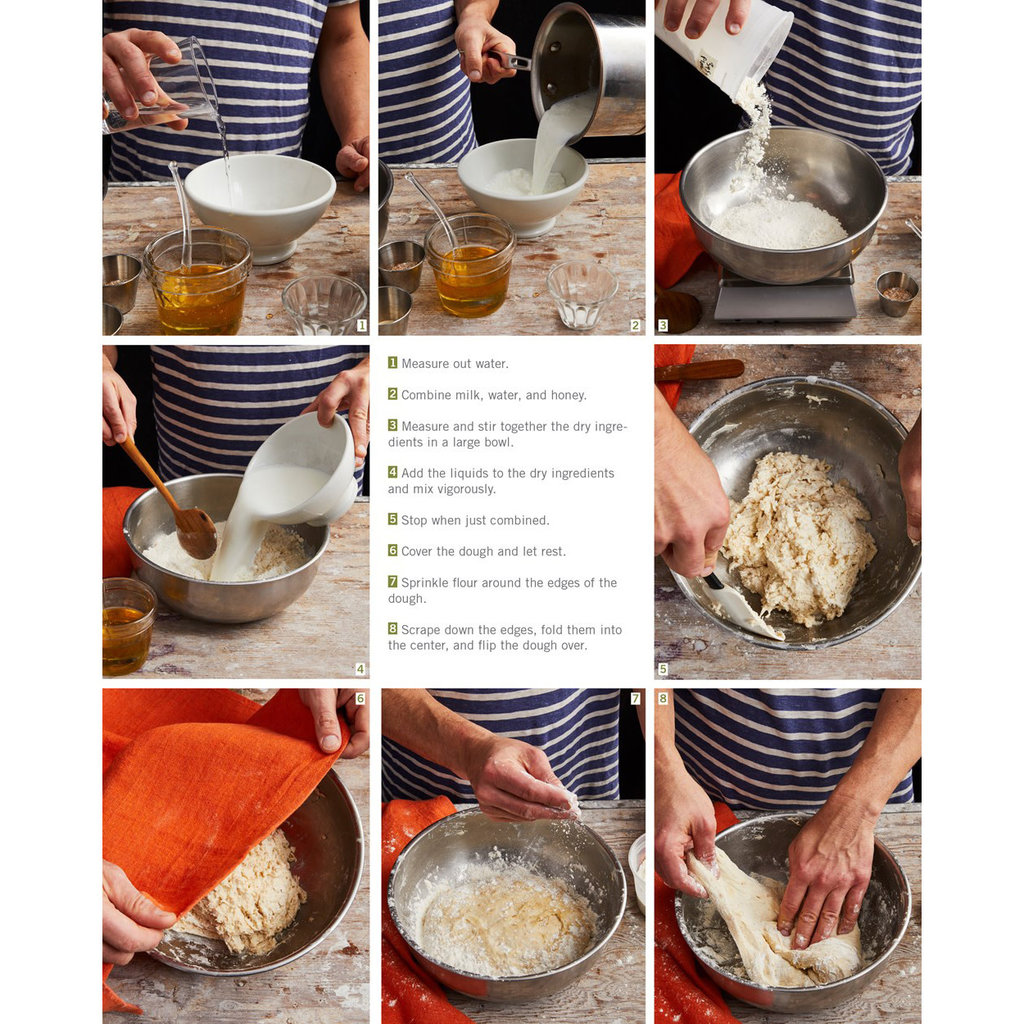 1

2

3

1 Measure out water.

2 Combine milk, water, and honey.

3 Measure and stir together the dry ingredients in a large bowl.

4 Add the liquids to the dry ingredients and mix vigorously.

5 Stop when just combined.

6 Cover the dough and let rest.

7 Sprinkle flour around the edges of the dough.

8 Scrape down the edges, fold them into the center, and flip the dough over.

4

5

6

7

8