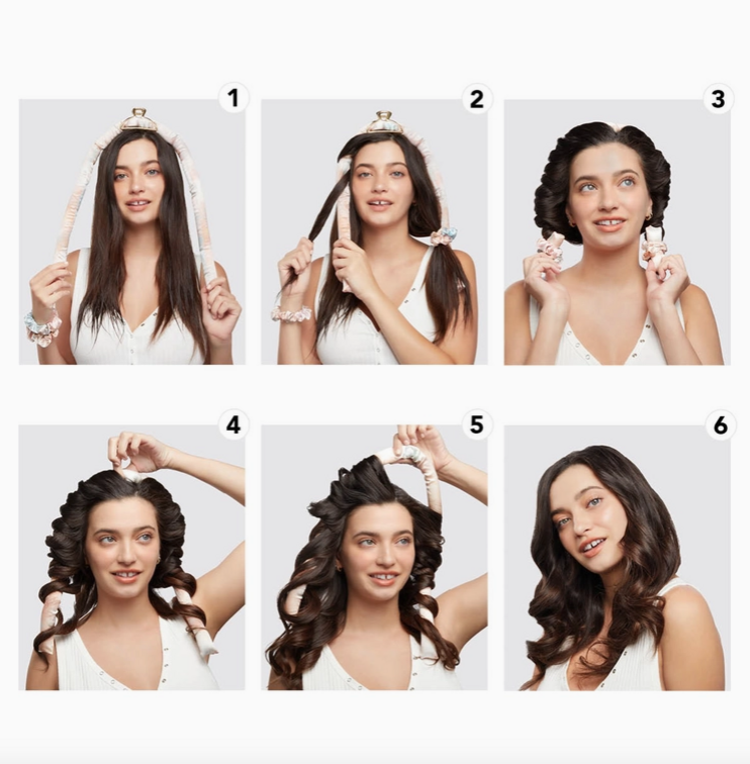 1
2
3
4
5
6