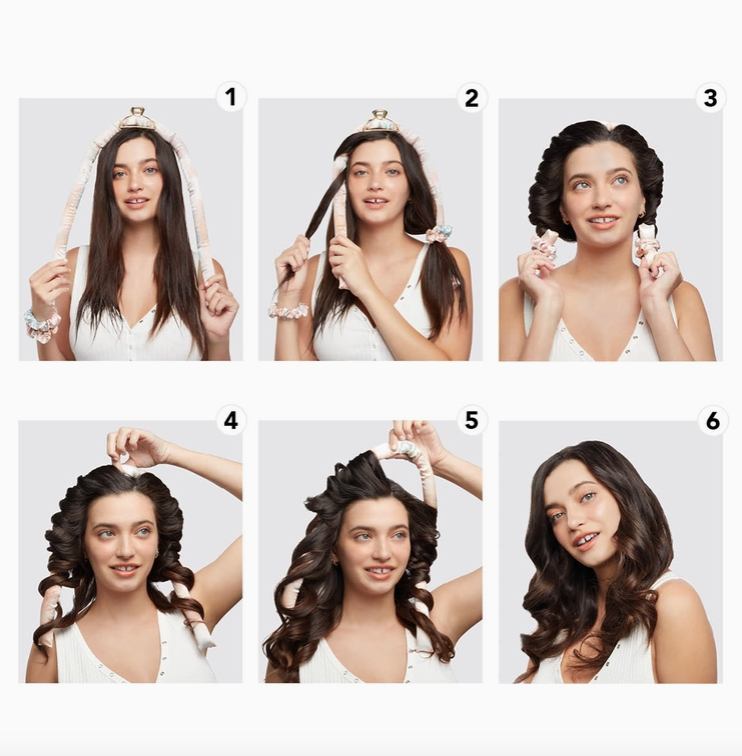 1
2
3
4
5
6