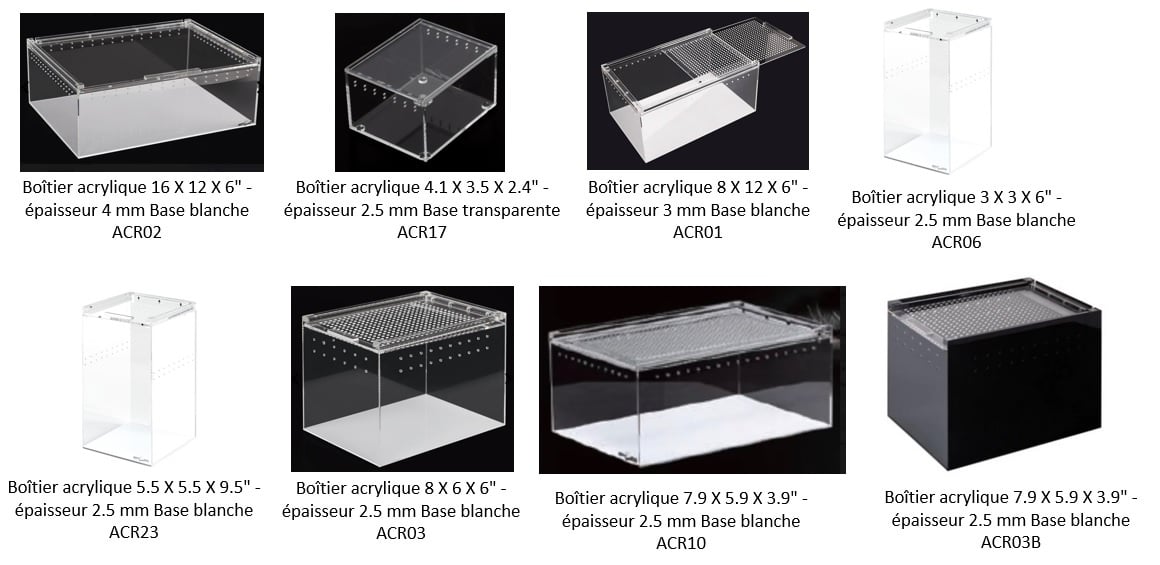 Boîtier acrylique 16 X 12 X 6" - épaisseur 4 mm Base blanche ACR02

Boîtier acrylique 4.1 X 3.5 X 2.4" - épaisseur 2.5 mm Base transparente ACR17

Boîtier acrylique 8 X 12 X 6" - épaisseur 3 mm Base blanche ACR01

Boîtier acrylique 3 X 3 X 6" - épaisseur 2.5 mm Base blanche ACR06

Boîtier acrylique 5.5 X 5.5 X 9.5" - épaisseur 2.5 mm Base blanche ACR23

Boîtier acrylique 8 X 6 X 6" - épaisseur 2.5 mm Base blanche ACR03

Boîtier acrylique 7.9 X 5.9 X 3.9" - épaisseur 2.5 mm Base blanche ACR10

Boîtier acrylique 7.9 X 5.9 X 3.9" - épaisseur 2.5 mm Base blanche ACR03B