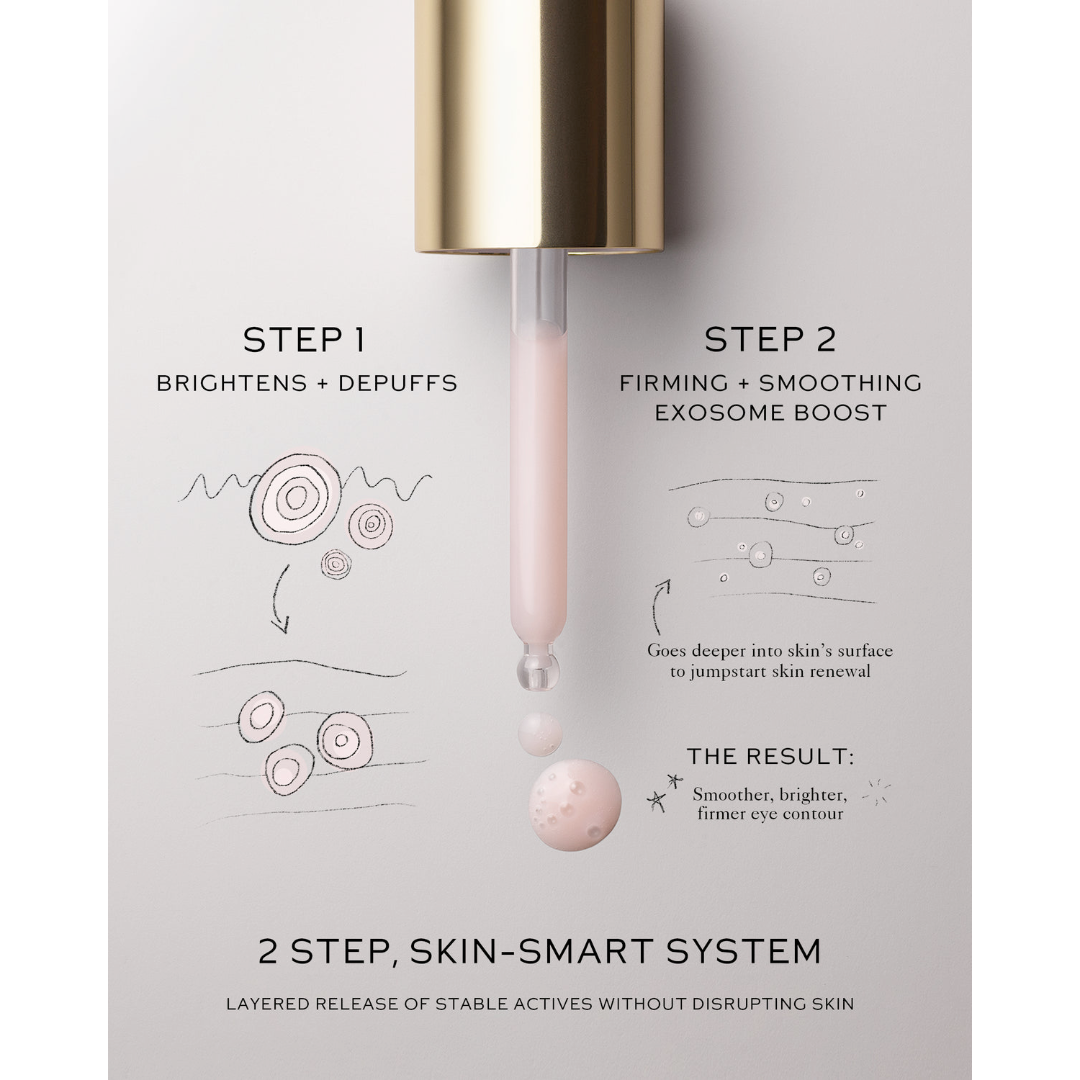 STEP 1
BRIGHTENS + DEPUFFS

STEP 2
FIRMING + SMOOTHING EXOSOME BOOST

Goes deeper into skin's surface to jumpstart skin renewal

THE RESULT:
Smoother, brighter, firmer eye contour

2 STEP, SKIN-SMART SYSTEM

LAYERED RELEASE OF STABLE ACTIVES WITHOUT DISRUPTING SKIN