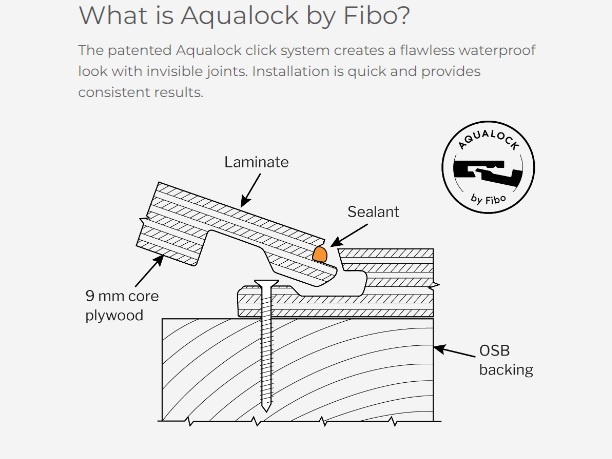 What is Aqualock by Fibo?

The patented Aqualock click system creates a flawless waterproof look with invisible joints. Installation is quick and provides consistent results.

AQUALOCK
by Fibo

Laminate

Sealant

9 mm core plywood

OSB backing