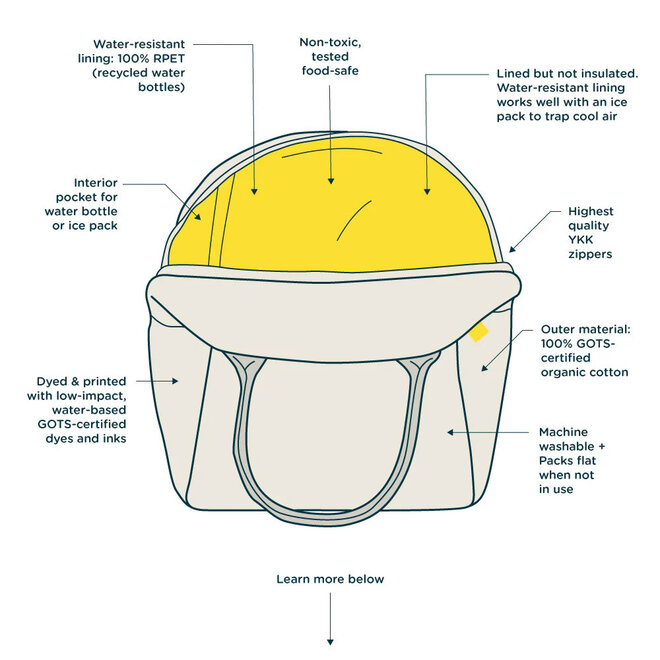 Water-resistant lining: 100% RPET (recycled water bottles)

Non-toxic, tested food-safe

Lined but not insulated. Water-resistant lining works well with an ice pack to trap cool air

Interior pocket for water bottle or ice pack

Highest quality YKK zippers

Outer material: 100% GOTS-certified organic cotton

Dyed & printed with low-impact, water-based GOTS-certified dyes and inks

Machine washable + Packs flat when not in use

Learn more below