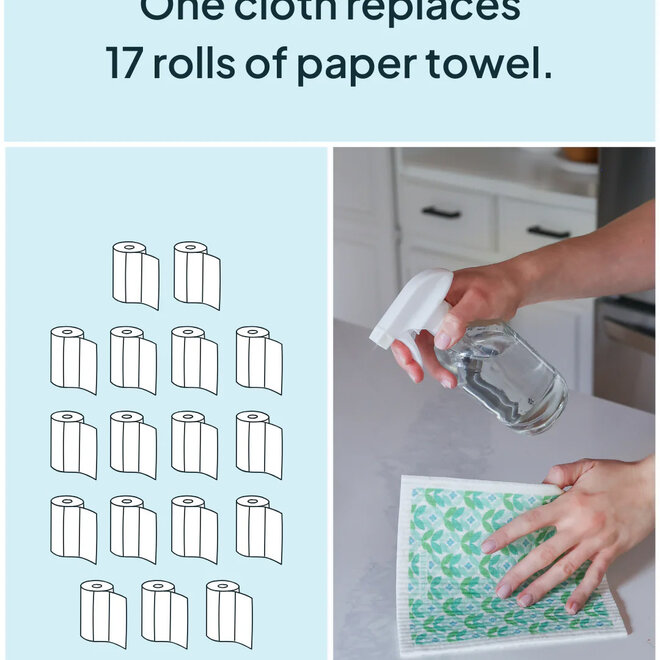 One cloth replaces
17 rolls of paper towel.