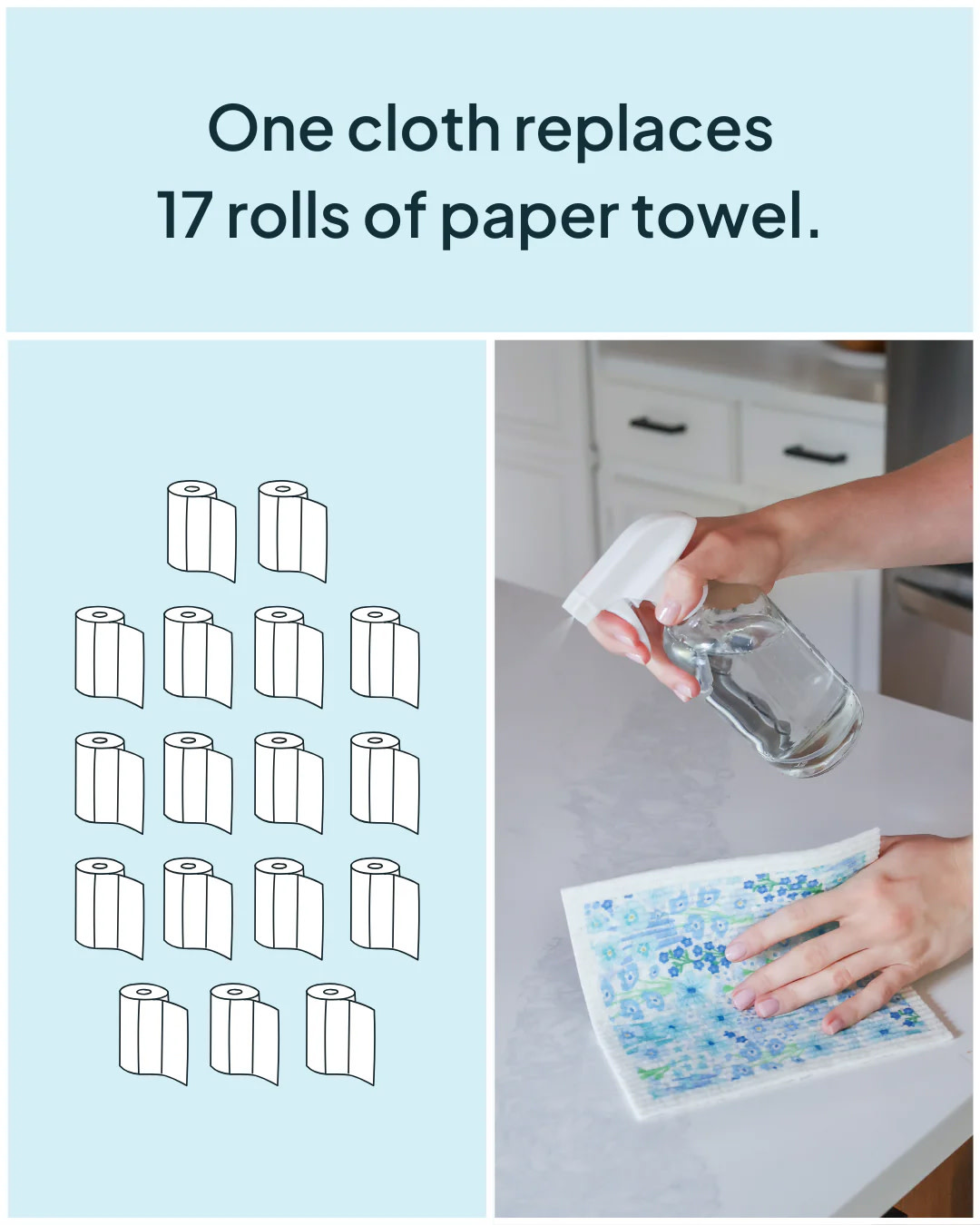 One cloth replaces 17 rolls of paper towel.