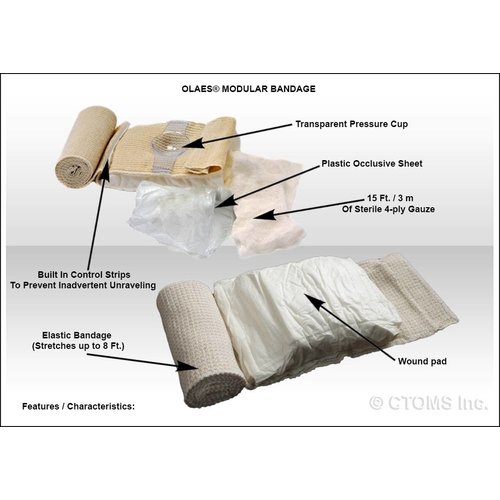 OLAES® MODULAR BANDAGE

Transparent Pressure Cup

Plastic Occlusive Sheet

15 Ft. / 3 m
Of Sterile 4-ply Gauze

Built In Control Strips
To Prevent Inadvertent Unraveling

Elastic Bandage
(Stretches up to 8 Ft.)

Wound pad

Features / Characteristics:

© CTOMS Inc.