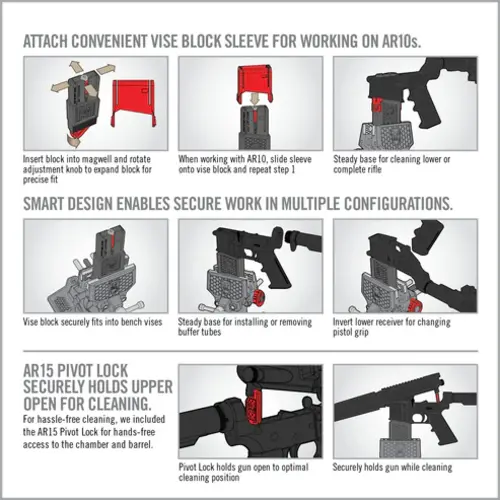 ATTACH CONVENIENT VISE BLOCK SLEEVE FOR WORKING ON AR10s.

Insert block into magwell and rotate adjustment knob to expand block for precise fit

When working with AR10, slide sleeve onto vise block and repeat step 1

Steady base for cleaning lower or complete rifle

SMART DESIGN ENABLES SECURE WORK IN MULTIPLE CONFIGURATIONS.

Vise block securely fits into bench vises

Steady base for installing or removing buffer tubes

Invert lower receiver for changing pistol grip

AR15 PIVOT LOCK SECURELY HOLDS UPPER OPEN FOR CLEANING.

For hassle-free cleaning, we included the AR15 Pivot Lock for hands-free access to the chamber and barrel.

Pivot Lock holds gun open to optimal cleaning position

Securely holds gun while cleaning