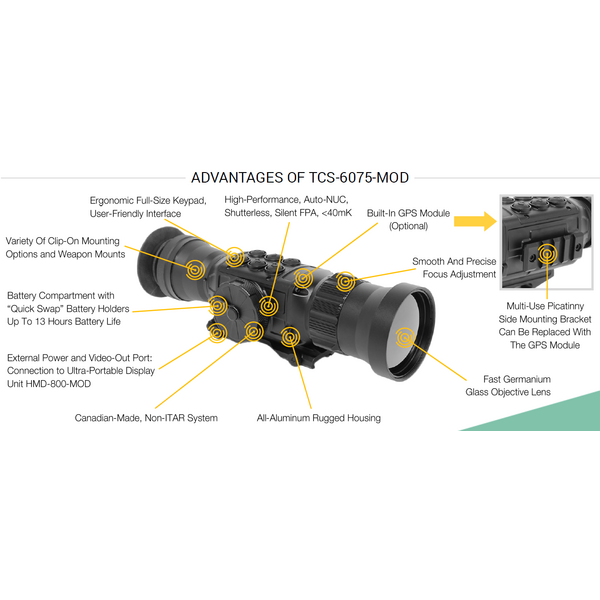 ADVANTAGES OF TCS-6075-MOD

Ergonomic Full-Size Keypad, User-Friendly Interface

High-Performance, Auto-NUC, Shutterless, Silent FPA, <40mK

Built-In GPS Module (Optional)

Variety Of Clip-On Mounting Options and Weapon Mounts

Smooth And Precise Focus Adjustment

Battery Compartment with "Quick Swap" Battery Holders Up To 13 Hours Battery Life

Multi-Use Picatinny Side Mounting Bracket Can Be Replaced With The GPS Module

External Power and Video-Out Port: Connection to Ultra-Portable Display Unit HMD-800-MOD

Fast Germanium Glass Objective Lens

Canadian-Made, Non-ITAR System

All-Aluminum Rugged Housing