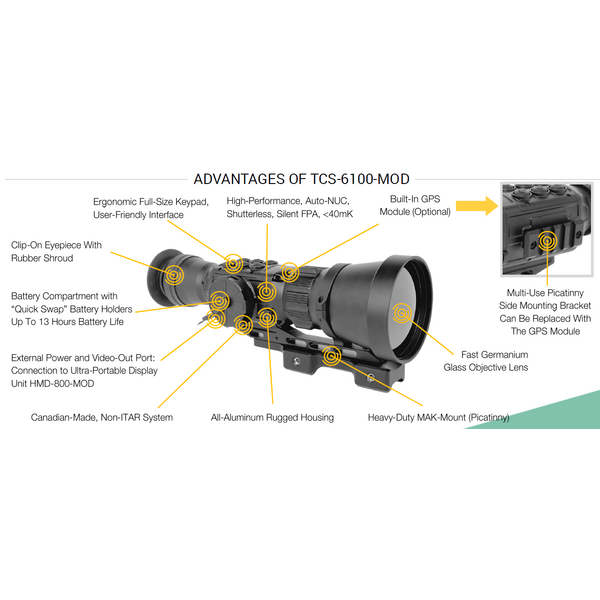 ADVANTAGES OF TCS-6100-MOD

Ergonomic Full-Size Keypad, User-Friendly Interface

High-Performance, Auto-NUC, Shutterless, Silent FPA, <40mK

Built-In GPS Module (Optional)

Clip-On Eyepiece With Rubber Shroud

Battery Compartment with "Quick Swap" Battery Holders Up To 13 Hours Battery Life

External Power and Video-Out Port: Connection to Ultra-Portable Display Unit HMD-800-MOD

Canadian-Made, Non-ITAR System

All-Aluminum Rugged Housing

Heavy-Duty MAK-Mount (Picatinny)

Fast Germanium Glass Objective Lens

Multi-Use Picatinny Side Mounting Bracket Can Be Replaced With The GPS Module