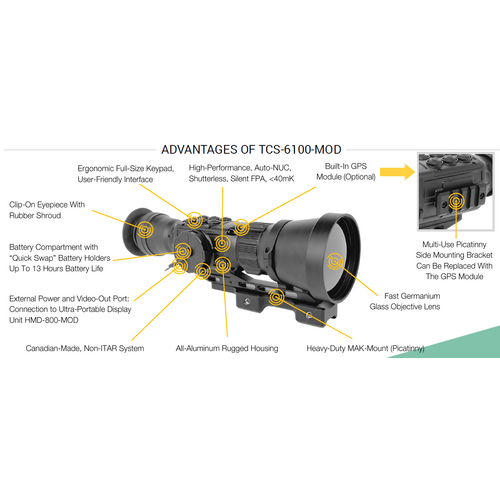 ADVANTAGES OF TCS-6100-MOD

Ergonomic Full-Size Keypad, User-Friendly Interface

High-Performance, Auto-NUC, Shutterless, Silent FPA, <40mK

Built-In GPS Module (Optional)

Clip-On Eyepiece With Rubber Shroud

Battery Compartment with "Quick Swap" Battery Holders Up To 13 Hours Battery Life

External Power and Video-Out Port: Connection to Ultra-Portable Display Unit HMD-800-MOD

Canadian-Made, Non-ITAR System

All-Aluminum Rugged Housing

Heavy-Duty MAK-Mount (Picatinny)

Fast Germanium Glass Objective Lens

Multi-Use Picatinny Side Mounting Bracket Can Be Replaced With The GPS Module