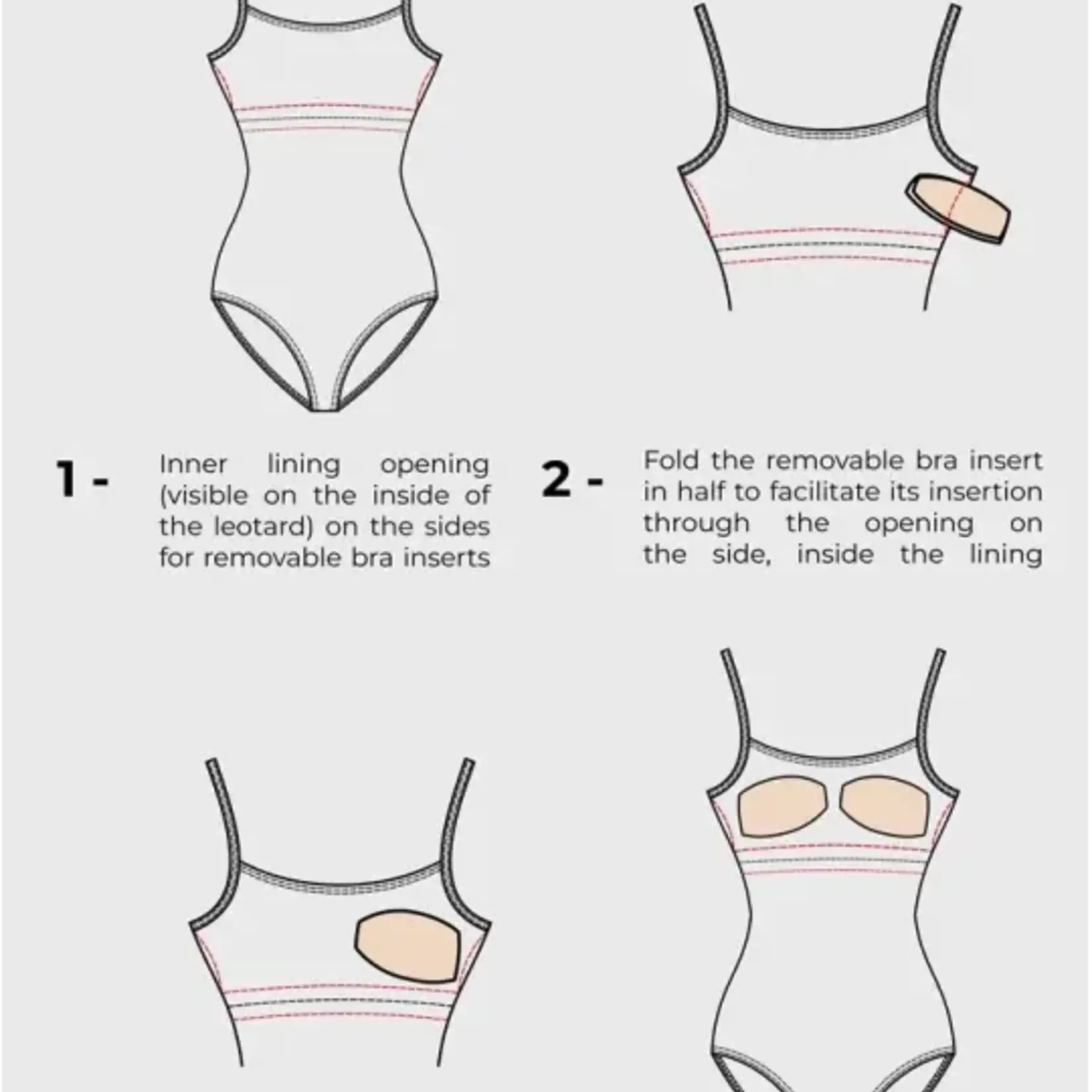 1 - Inner lining opening (visible on the inside of the leotard) on the sides for removable bra inserts

2 - Fold the removable bra insert in half to facilitate its insertion through the opening on the side, inside the lining