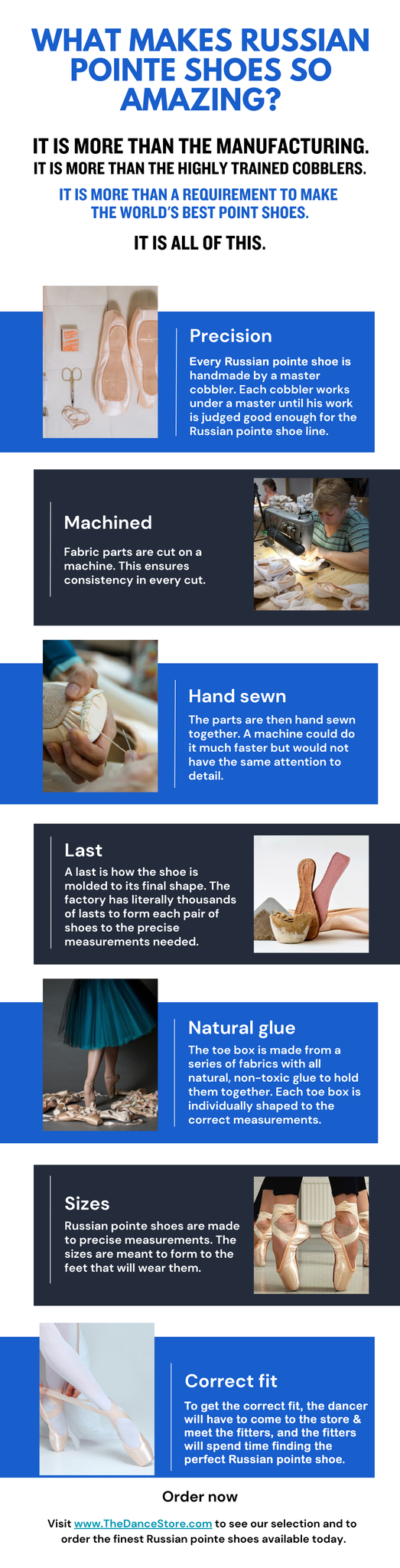 WHAT MAKES RUSSIAN POINTE SHOES SO AMAZING?

IT IS MORE THAN THE MANUFACTURING.

IT IS MORE THAN THE HIGHLY TRAINED COBBLERS.

IT IS MORE THAN A REQUIREMENT TO MAKE THE WORLD'S BEST POINT SHOES.

IT IS ALL OF THIS.

Precision

Every Russian pointe shoe is handmade by a master cobbler. Each cobbler works under a master until his work is judged good enough for the Russian pointe shoe line.

Machined

Fabric parts are cut on a machine. This ensures consistency in every cut.

Hand sewn

The parts are then hand sewn together. A machine could do it much faster but would not have the same attention to detail.

Last

A last is how the shoe is molded to its final shape. The factory has literally thousands of lasts to form each pair of shoes to the precise measurements needed.

Natural glue

The toe box is made from a series of fabrics with all natural, non-toxic glue to hold them together. Each toe box is individually shaped to the correct measurements.

Sizes

Russian pointe shoes are made to precise measurements. The sizes are meant to form to the feet that will wear them.

Correct fit

To get the correct fit, the dancer will have to come to the store & meet the fitters, and the fitters will spend time finding the perfect Russian pointe shoe.

Order now

Visit www.TheDanceStore.com to see our selection and to order the finest Russian pointe shoes available today.