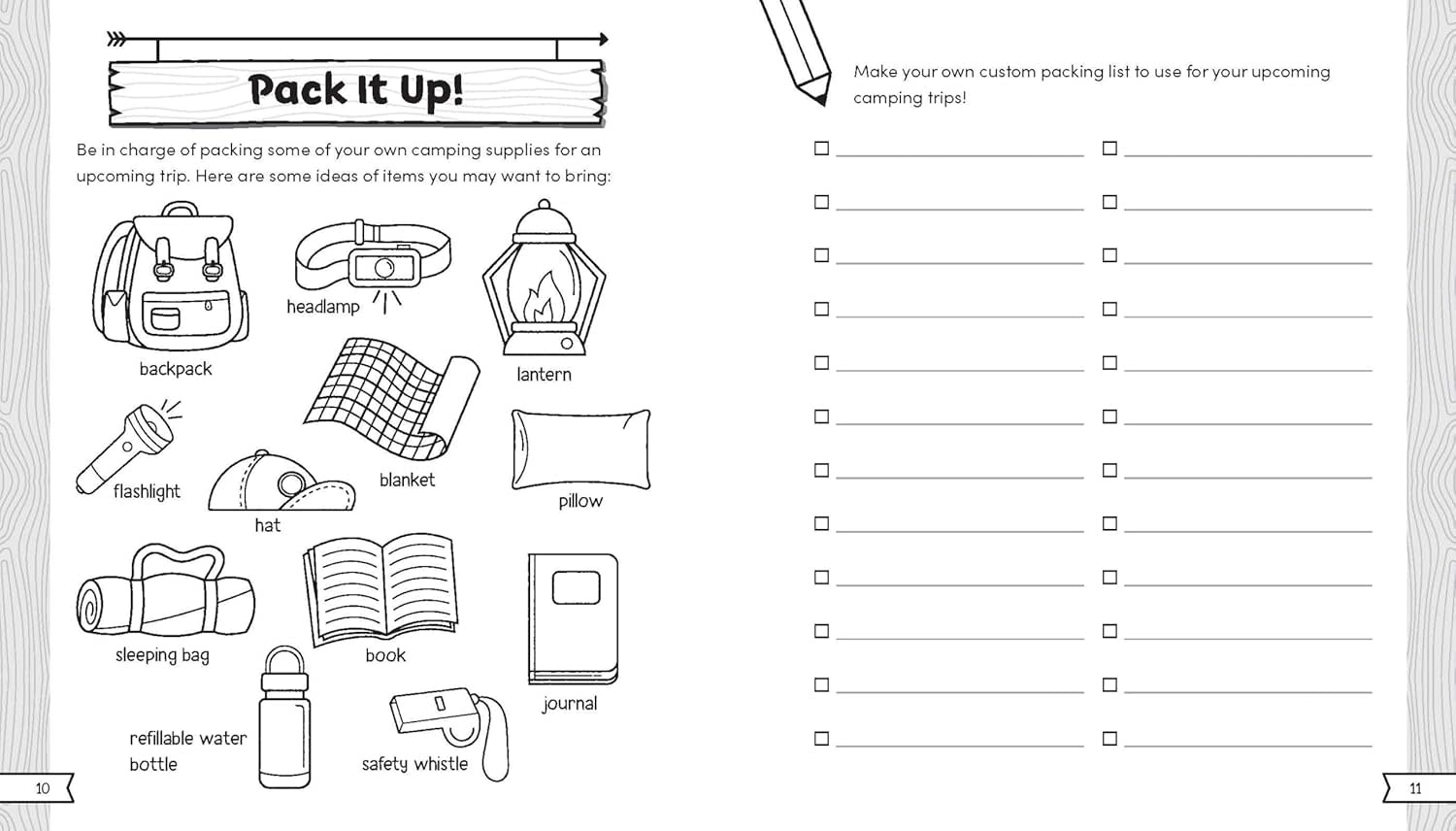 Pack It Up!

Be in charge of packing some of your own camping supplies for an upcoming trip. Here are some ideas of items you may want to bring:

backpack

headlamp

lantern

flashlight

hat

blanket

pillow

sleeping bag

book

journal

refillable water bottle

safety whistle

10

Make your own custom packing list to use for your upcoming camping trips!

11