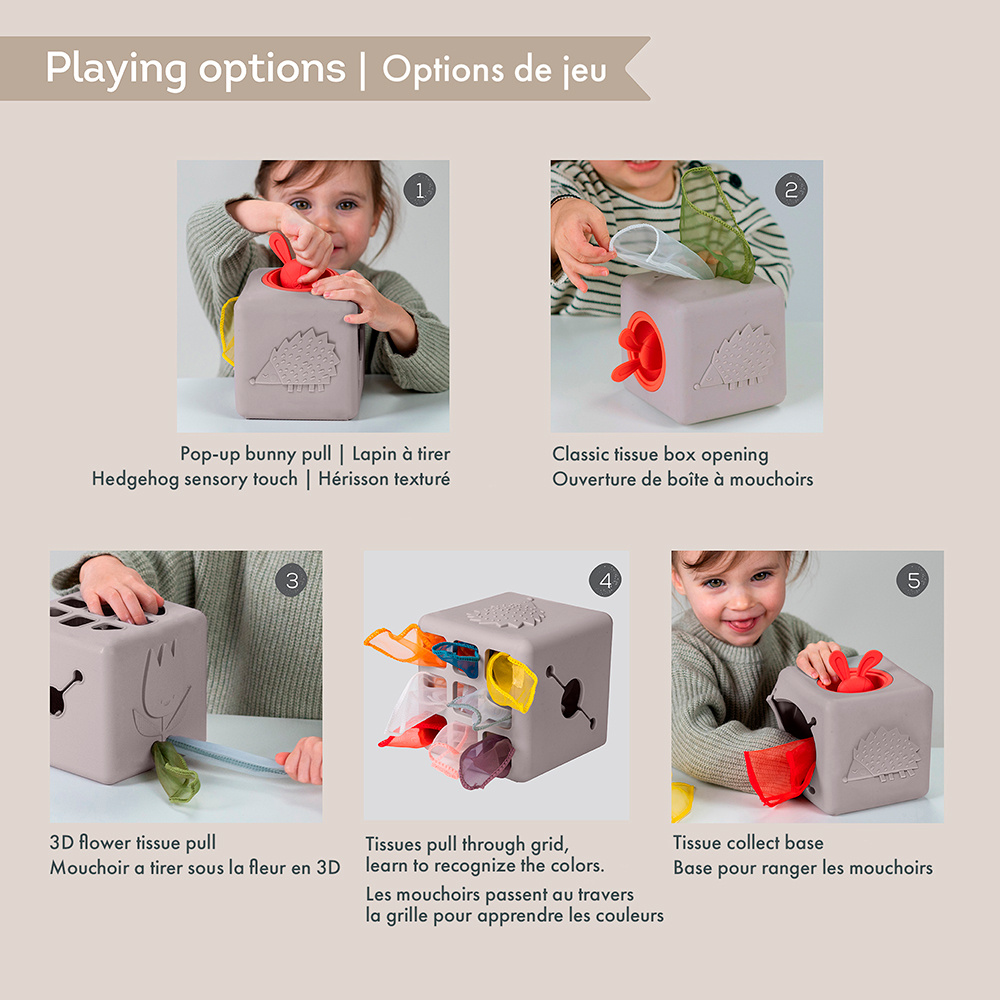 Playing options | Options de jeu

1

Pop-up bunny pull | Lapin à tirer
Hedgehog sensory touch | Hérisson texturé

2

Classic tissue box opening
Ouverture de boîte à mouchoirs

3

3D flower tissue pull
Mouchoir a tirer sous la fleur en 3D

4

Tissues pull through grid, learn to recognize the colors.

Les mouchoirs passent au travers la grille pour apprendre les couleurs

5

Tissue collect base
Base pour ranger les mouchoirs