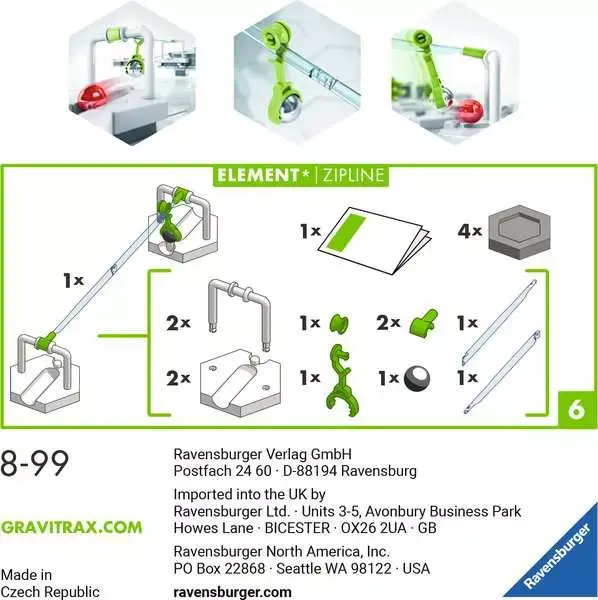 ELEMENT* | ZIPLINE

1x

1x

4x

2x

1x

2x

1x

2x

1x

1x

1x

6

8-99

GRAVITRAX.COM

Made in Czech Republic

Ravensburger Verlag GmbH
Postfach 24 60 · D-88194 Ravensburg

Imported into the UK by
Ravensburger Ltd. · Units 3-5, Avonbury Business Park
Howes Lane · BICESTER · OX26 2UA · GB

Ravensburger North America, Inc.
PO Box 22868 · Seattle WA 98122 · USA

ravensburger.com

Ravensburger