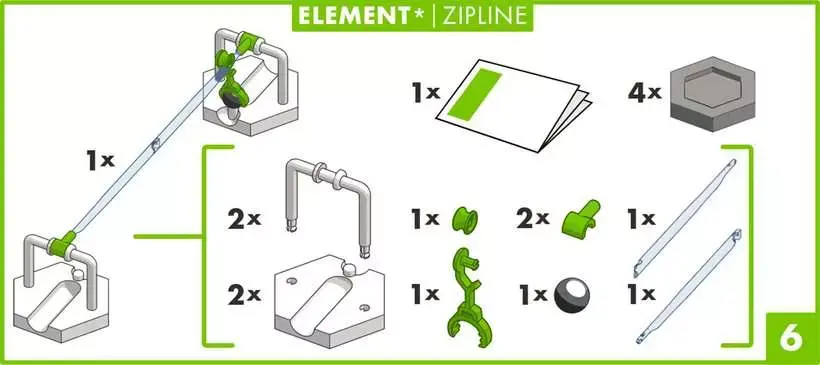 ELEMENT* | ZIPLINE

1x

1x

4x

2x

1x

2x

1x

2x

1x

1x

1x

6