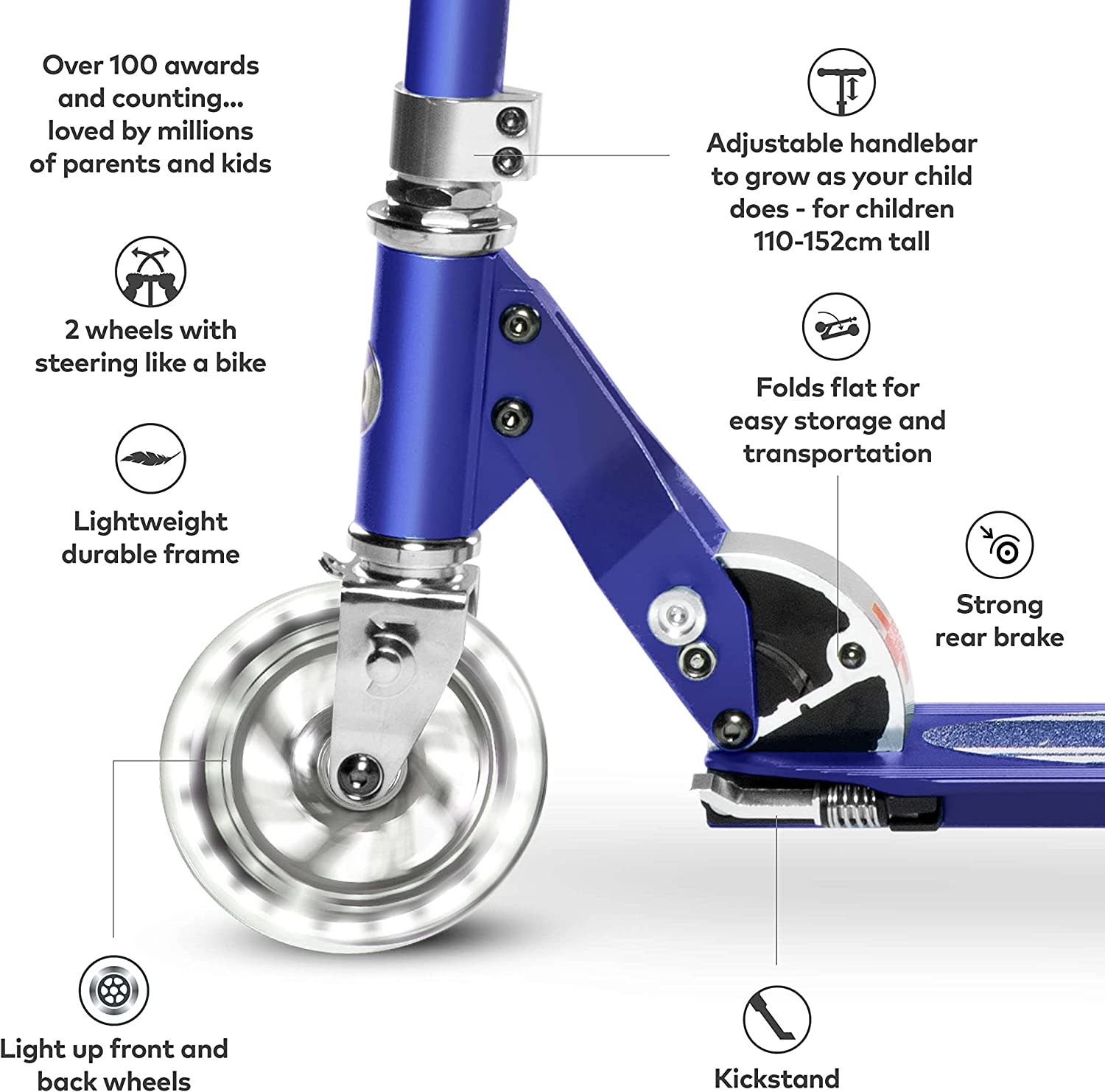 Over 100 awards and counting... loved by millions of parents and kids

2 wheels with steering like a bike

Lightweight durable frame

Light up front and back wheels

Adjustable handlebar to grow as your child does - for children 110-152cm tall

Folds flat for easy storage and transportation

Strong rear brake

Kickstand