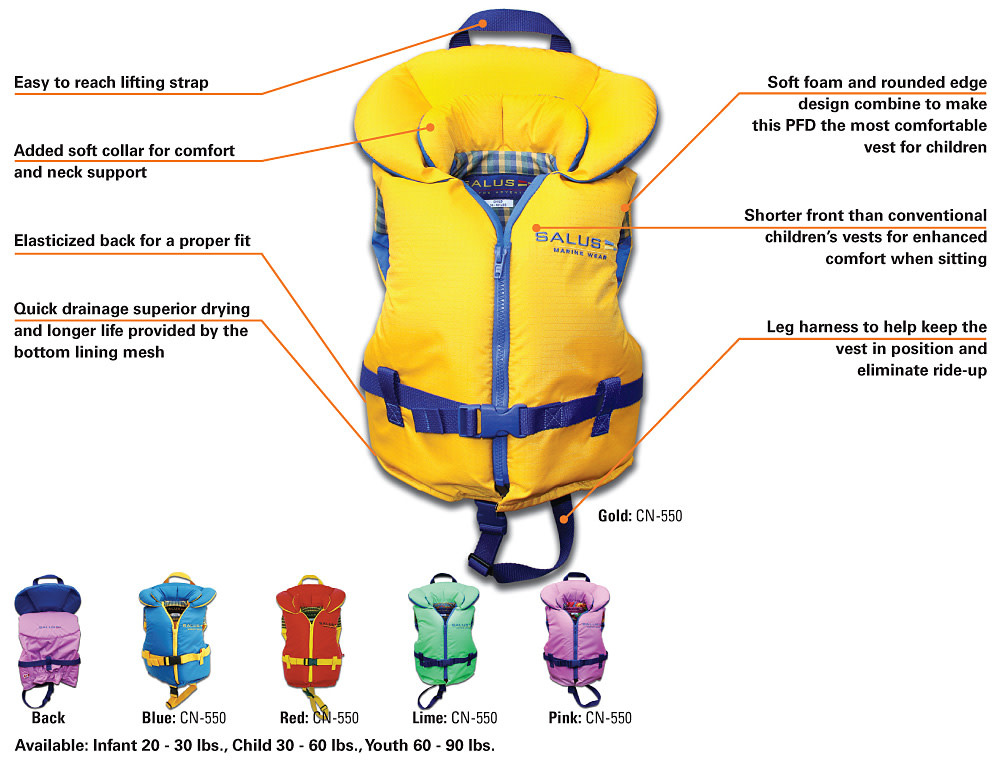 Easy to reach lifting strap

Added soft collar for comfort and neck support

Elasticized back for a proper fit

Quick drainage superior drying and longer life provided by the bottom lining mesh

Soft foam and rounded edge design combine to make this PFD the most comfortable vest for children

Shorter front than conventional children's vests for enhanced comfort when sitting

Leg harness to help keep the vest in position and eliminate ride-up

SALUS

SALUS
MARINE WEAR

Gold: CN-550

Back

Blue: CN-550

Red: CN-550

Lime: CN-550

Pink: CN-550

Available: Infant 20 - 30 lbs., Child 30 - 60 lbs., Youth 60 - 90 lbs.