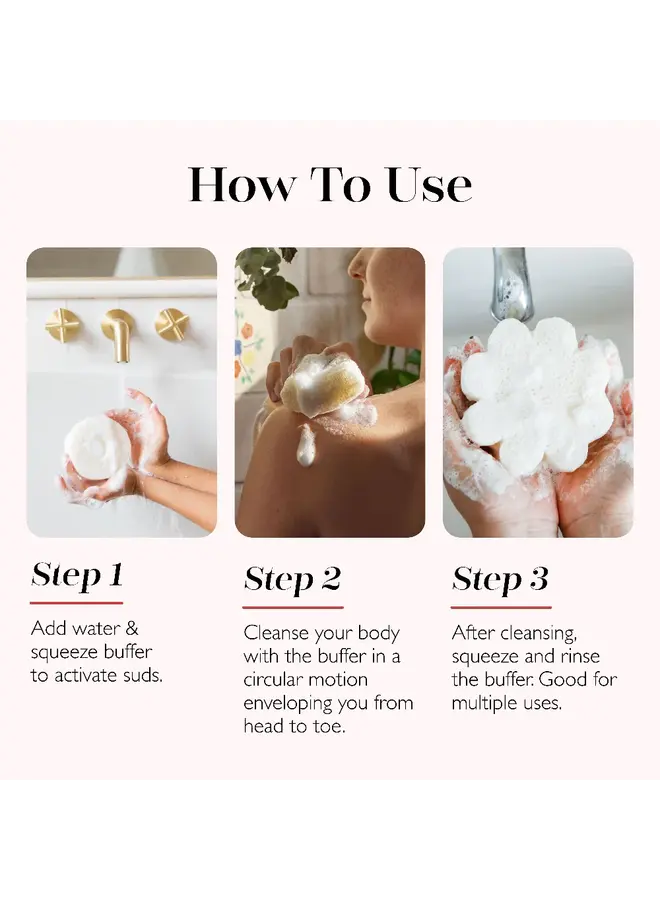 How To Use

Step 1

Add water & squeeze buffer to activate suds.

Step 2

Cleanse your body with the buffer in a circular motion enveloping you from head to toe.

Step 3

After cleansing, squeeze and rinse the buffer. Good for multiple uses.