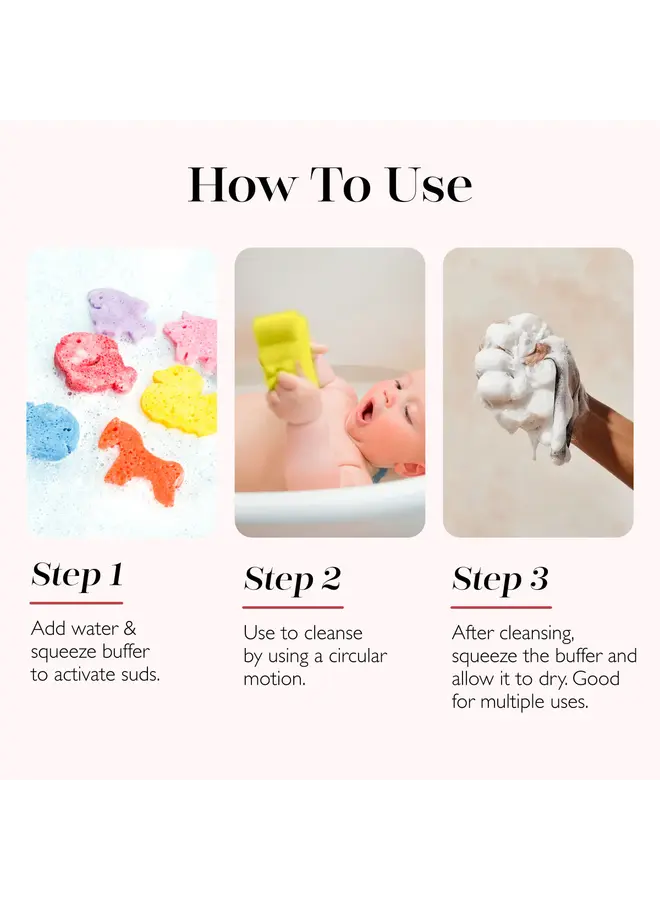 How To Use

Step 1

Add water & squeeze buffer to activate suds.

Step 2

Use to cleanse by using a circular motion.

Step 3

After cleansing, squeeze the buffer and allow it to dry. Good for multiple uses.