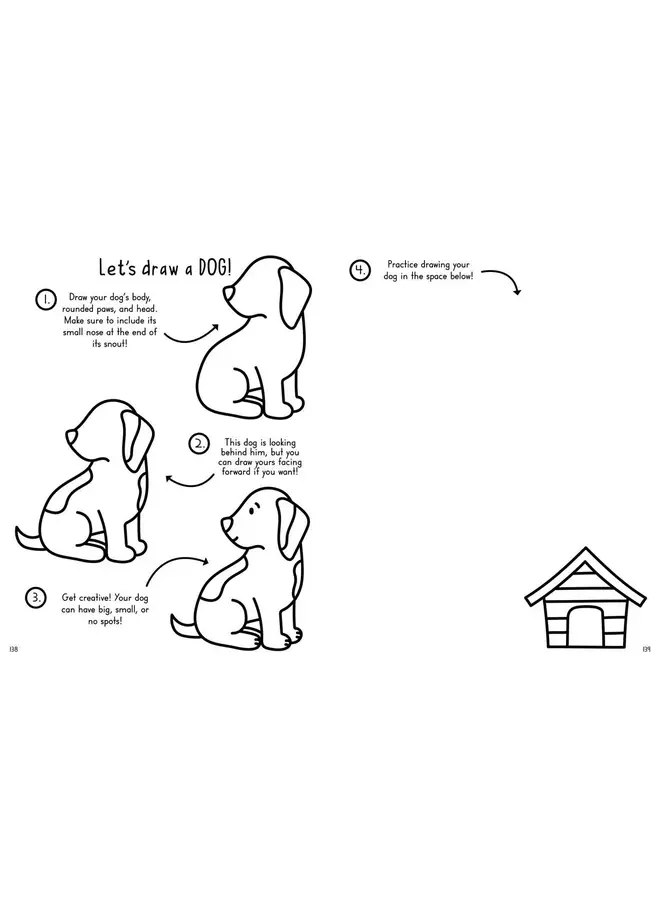 Let's draw a DOG!

1. Draw your dog's body, rounded paws, and head. Make sure to include its small nose at the end of its snout!

2. This dog is looking behind him, but you can draw yours facing forward if you want!

3. Get creative! Your dog can have big, small, or no spots!

138

4. Practice drawing your dog in the space below!

139