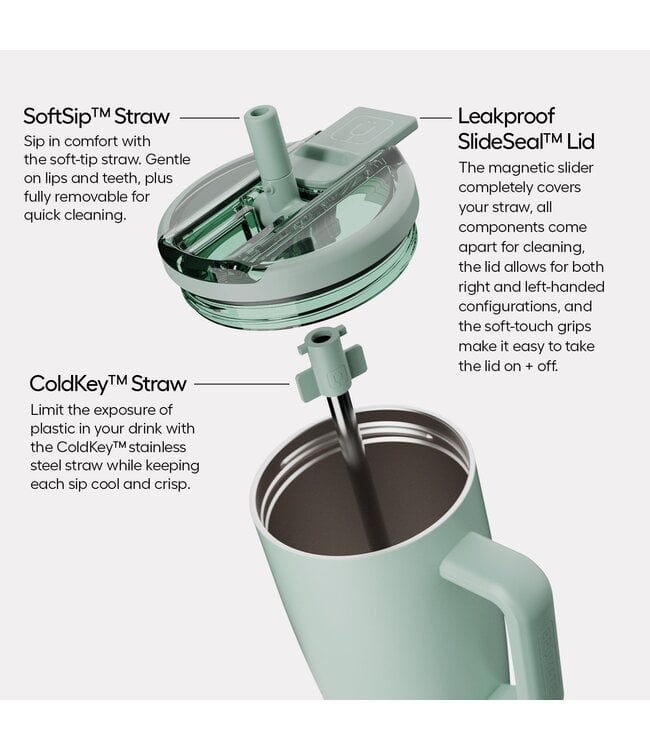 SoftSip™ Straw
Sip in comfort with the soft-tip straw. Gentle on lips and teeth, plus fully removable for quick cleaning.

Leakproof SlideSeal™ Lid
The magnetic slider completely covers your straw, all components come apart for cleaning, the lid allows for both right and left-handed configurations, and the soft-touch grips make it easy to take the lid on + off.

ColdKey™ Straw
Limit the exposure of plastic in your drink with the ColdKey™ stainless steel straw while keeping each sip cool and crisp.