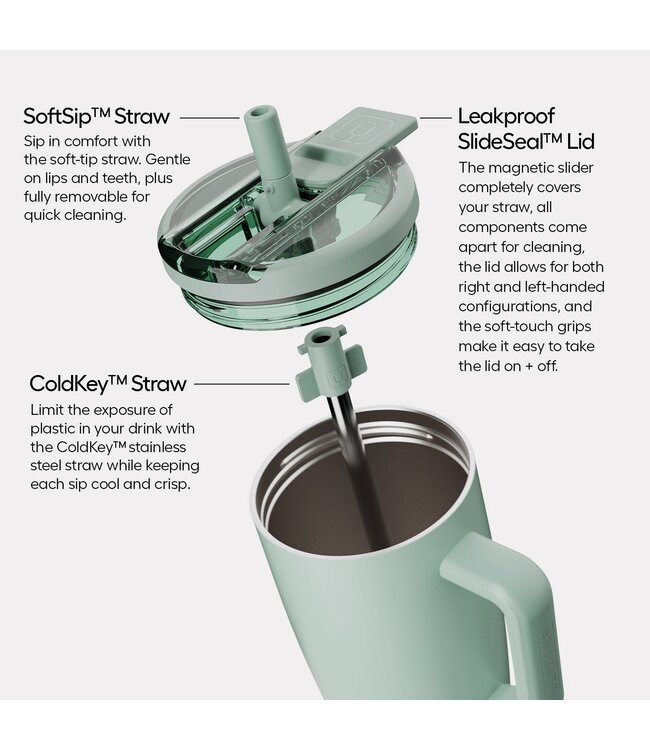 SoftSip™ Straw

Sip in comfort with the soft-tip straw. Gentle on lips and teeth, plus fully removable for quick cleaning.

Leakproof SlideSeal™ Lid

The magnetic slider completely covers your straw, all components come apart for cleaning, the lid allows for both right and left-handed configurations, and the soft-touch grips make it easy to take the lid on + off.

ColdKey™ Straw

Limit the exposure of plastic in your drink with the ColdKey™ stainless steel straw while keeping each sip cool and crisp.