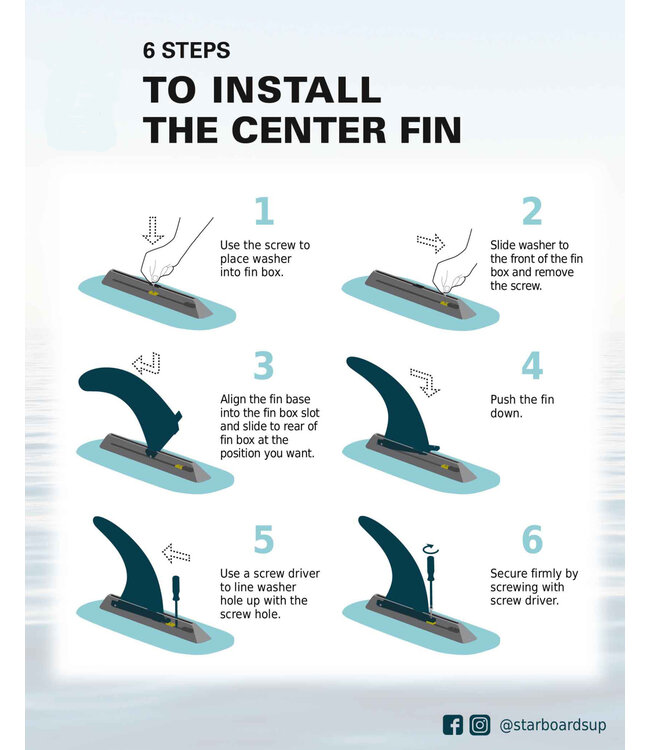 6 STEPS
TO INSTALL THE CENTER FIN

1
Use the screw to place washer into fin box.

2
Slide washer to the front of the fin box and remove the screw.

3
Align the fin base into the fin box slot and slide to rear of fin box at the position you want.

4
Push the fin down.

5
Use a screw driver to line washer hole up with the screw hole.

6
Secure firmly by screwing with screw driver.

@starboardsup