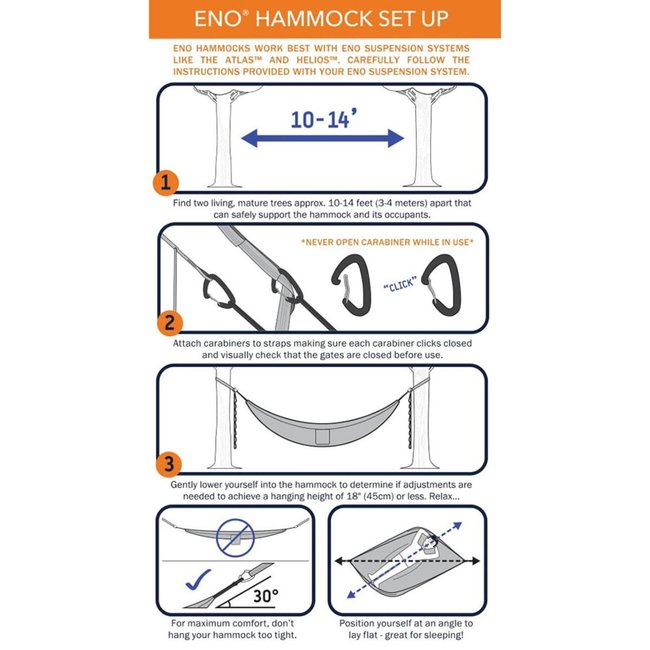 ENO® HAMMOCK SET UP

ENO HAMMOCKS WORK BEST WITH ENO SUSPENSION SYSTEMS LIKE THE ATLAS™ AND HELIOS™. CAREFULLY FOLLOW THE INSTRUCTIONS PROVIDED WITH YOUR ENO SUSPENSION SYSTEM.

10-14'

1

Find two living, mature trees approx. 10-14 feet (3-4 meters) apart that can safely support the hammock and its occupants.

*NEVER OPEN CARABINER WHILE IN USE*

"CLICK"

2

Attach carabiners to straps making sure each carabiner clicks closed and visually check that the gates are closed before use.

3

Gently lower yourself into the hammock to determine if adjustments are needed to achieve a hanging height of 18" (45cm) or less. Relax...

30°

For maximum comfort, don't hang your hammock too tight.

Position yourself at an angle to lay flat - great for sleeping!