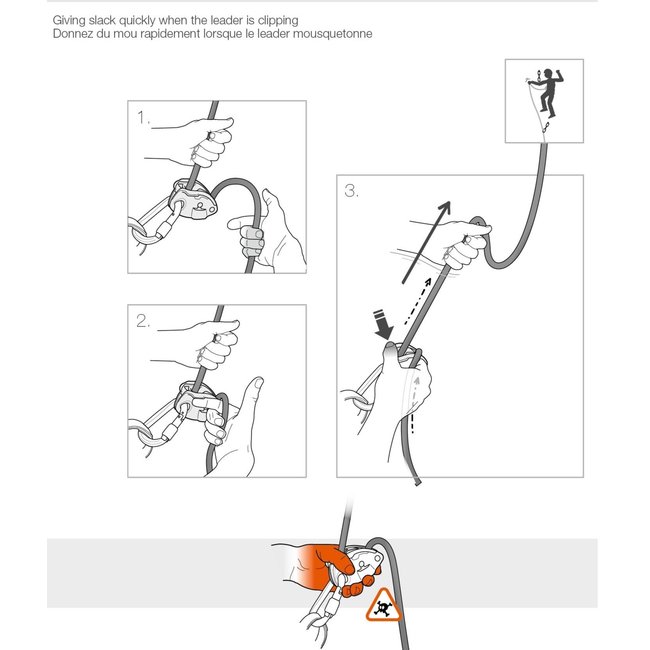 Giving slack quickly when the leader is clipping
Donnez du mou rapidement lorsque le leader mousquetonne

1.

2.

3.