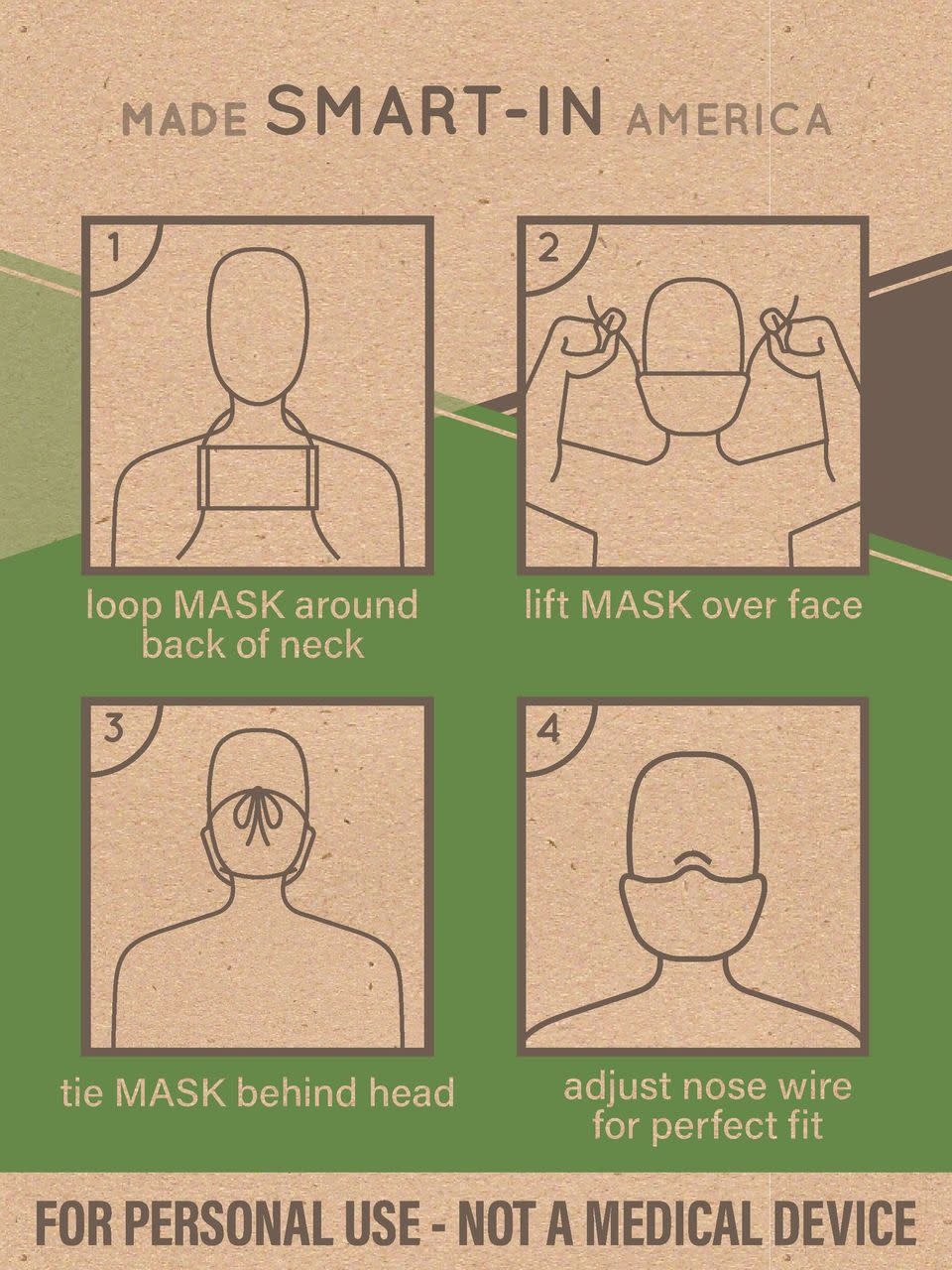 MADE SMART-IN AMERICA

1

loop MASK around back of neck

2

lift MASK over face

3

tie MASK behind head

4

adjust nose wire for perfect fit

FOR PERSONAL USE - NOT A MEDICAL DEVICE