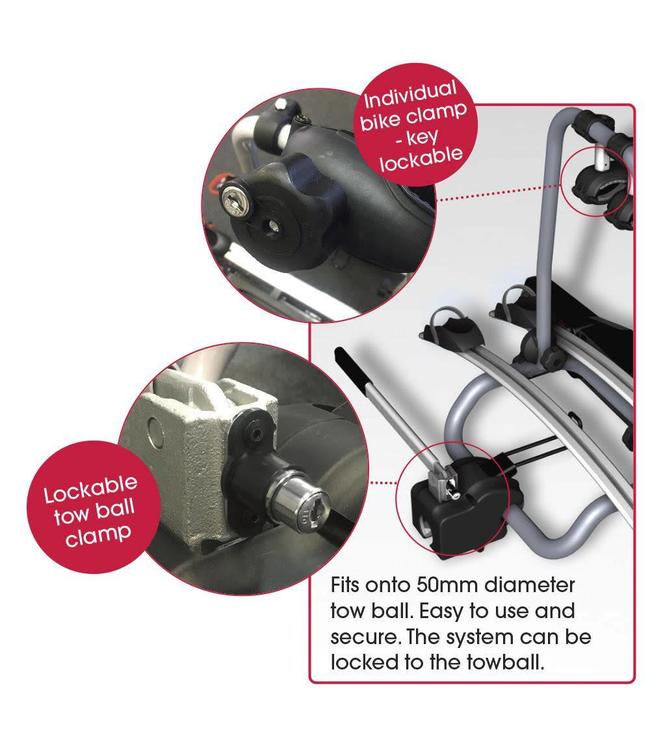 Individual bike clamp - key lockable

Lockable tow ball clamp

Fits onto 50mm diameter tow ball. Easy to use and secure. The system can be locked to the towball.